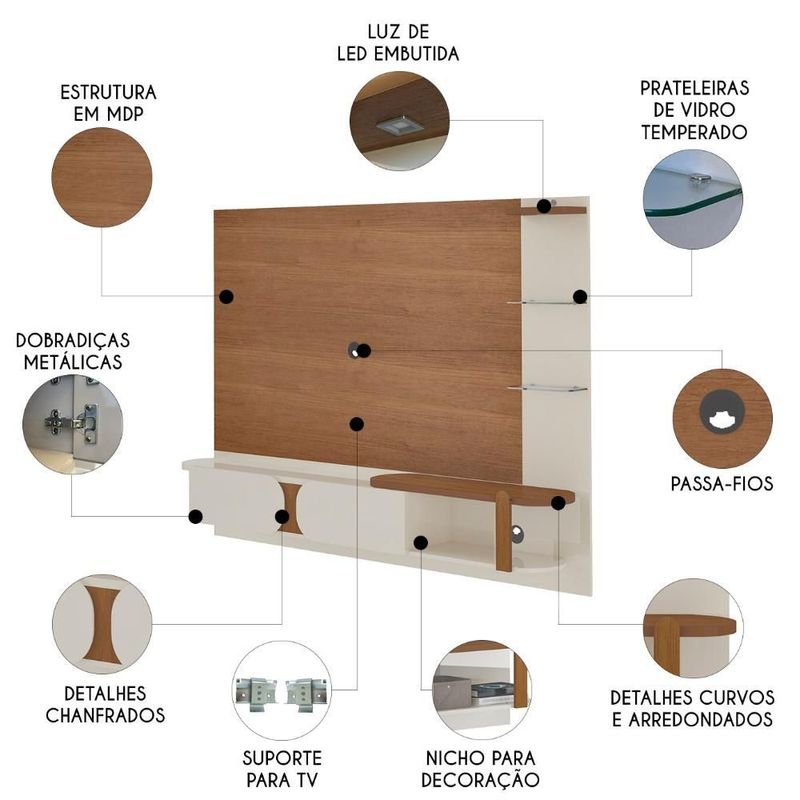 LUZ DE LED EMBUTIDA

ESTRUTURA EM MDP

PRATELEIRAS DE VIDRO TEMPERADO

DOBRADIÇAS METÁLICAS

PASSA-FIOS

DETALHES CHANFRADOS

SUPORTE PARA TV

NICHO PARA DECORAÇÃO

DETALHES CURVOS E ARREDONDADOS