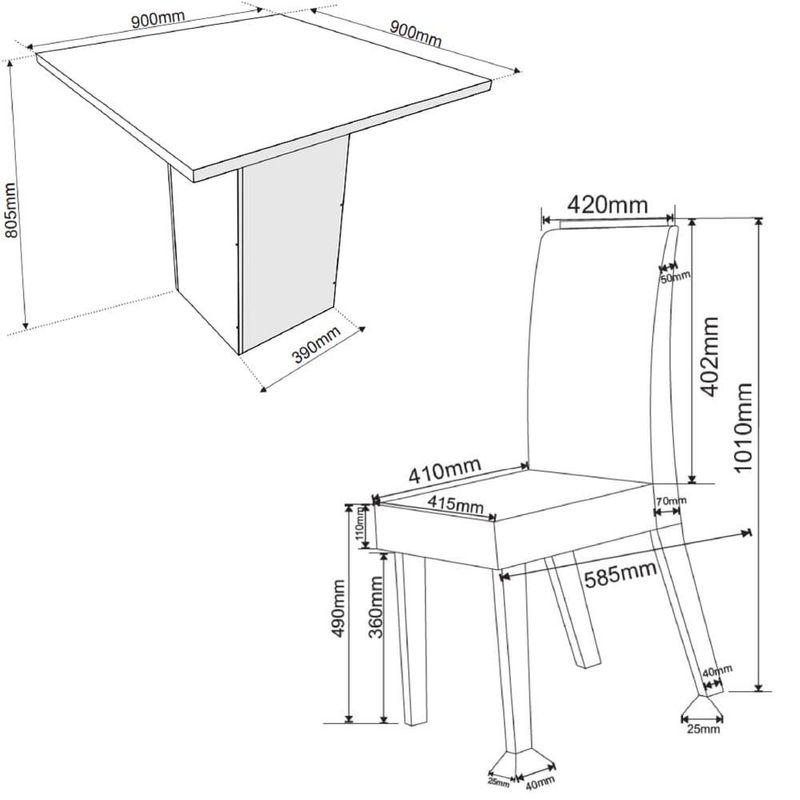 900mm
900mm
805mm
390mm
420mm
50mm
402mm
1010mm
410mm
415mm
70mm
110mm
585mm
490mm
360mm
40mm
25mm
25mm
40mm