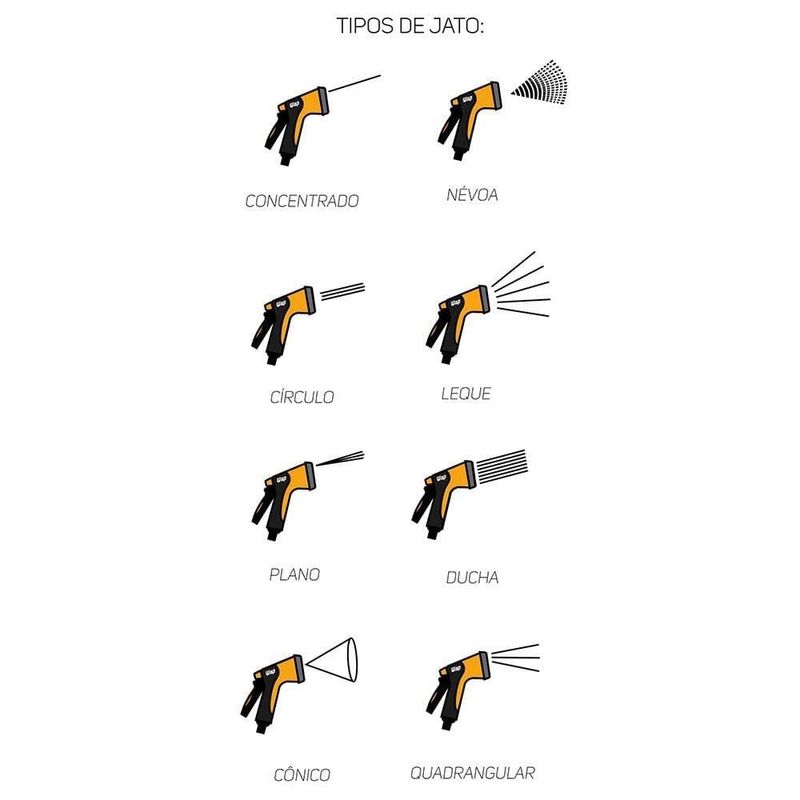 TIPOS DE JATO:

CONCENTRADO

NÉVOA

CÍRCULO

LEQUE

PLANO

DUCHA

CÔNICO

QUADRANGULAR