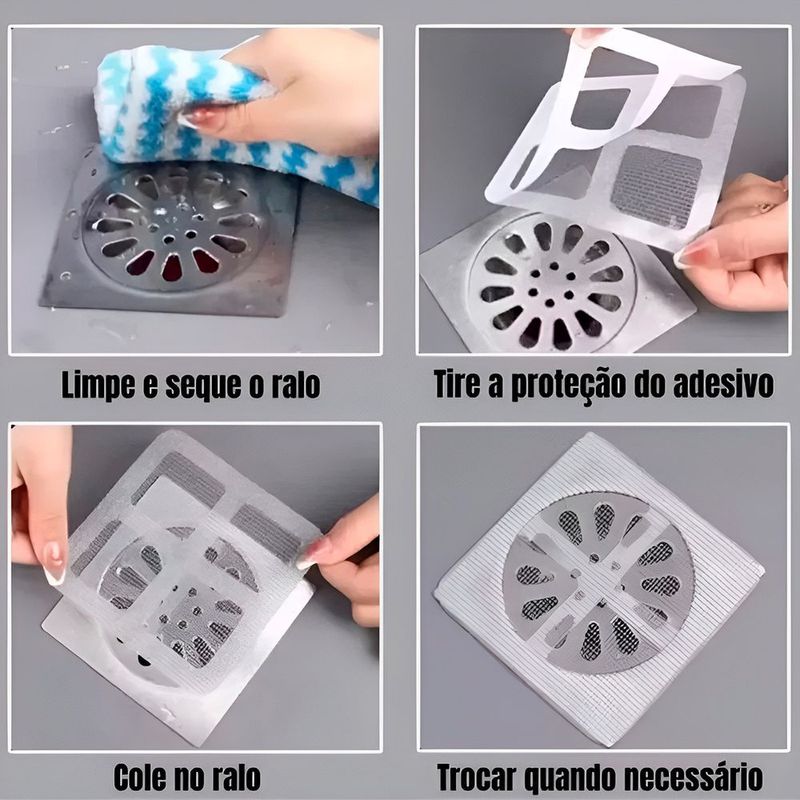 Limpe e seque o ralo

Tire a proteção do adesivo

Cole no ralo

Trocar quando necessário