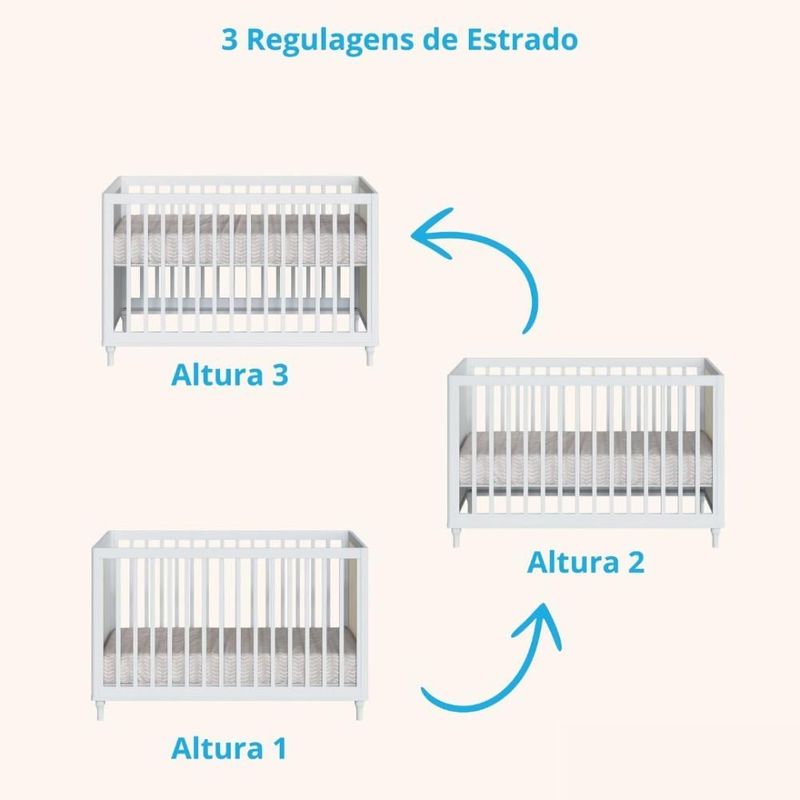 3 Regulagens de Estrado

Altura 3

Altura 2

Altura 1