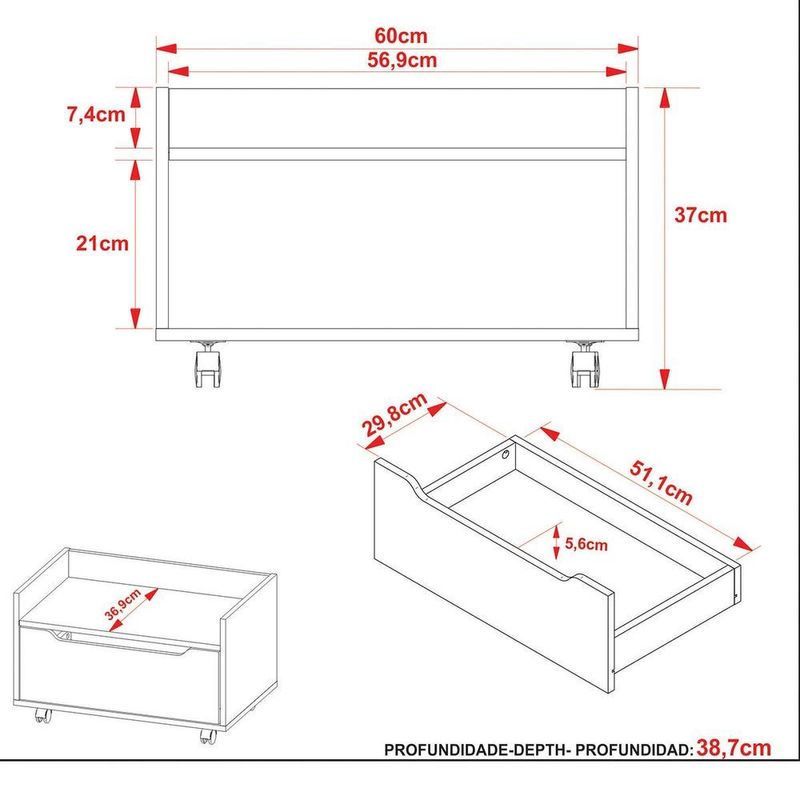 60cm
56,9cm
7,4cm
21cm
37cm
29,8cm
51,1cm
5,6cm
36,9cm
PROFUNDIDADE-DEPTH- PROFUNDIDAD: 38,7cm