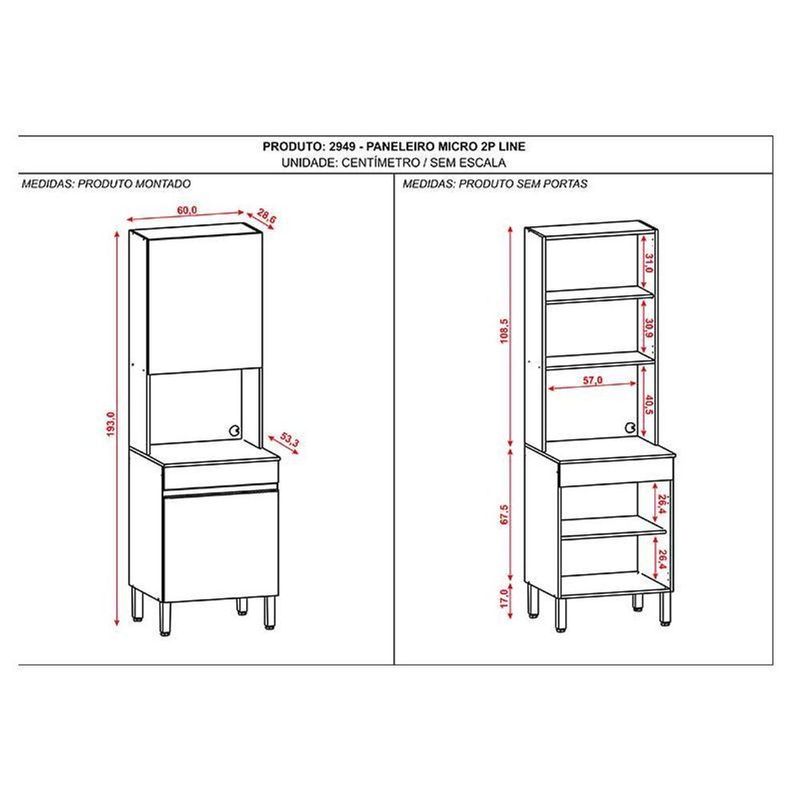 PRODUTO: 2949 - PANELEIRO MICRO 2P LINE
UNIDADE: CENTÍMETRO / SEM ESCALA

MEDIDAS: PRODUTO MONTADO

60,0
28,6
193,0
53,3

MEDIDAS: PRODUTO SEM PORTAS

108,5
31,0
30,9
57,0
40,5
67,5
26,4
26,4
17,0