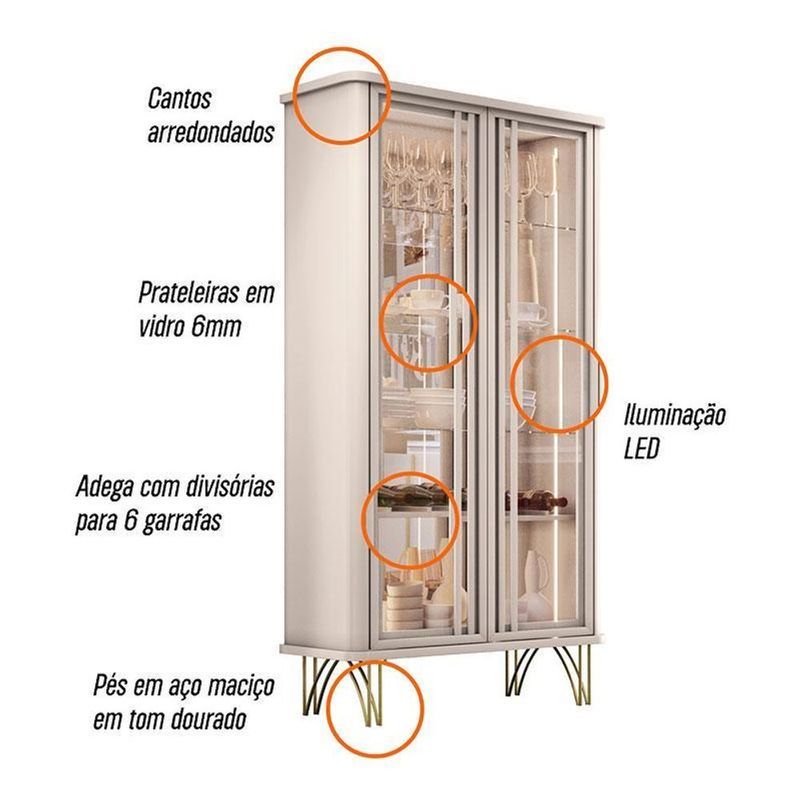 Cantos arredondados

Prateleiras em vidro 6mm

Iluminação LED

Adega com divisórias para 6 garrafas

Pés em aço maciço em tom dourado