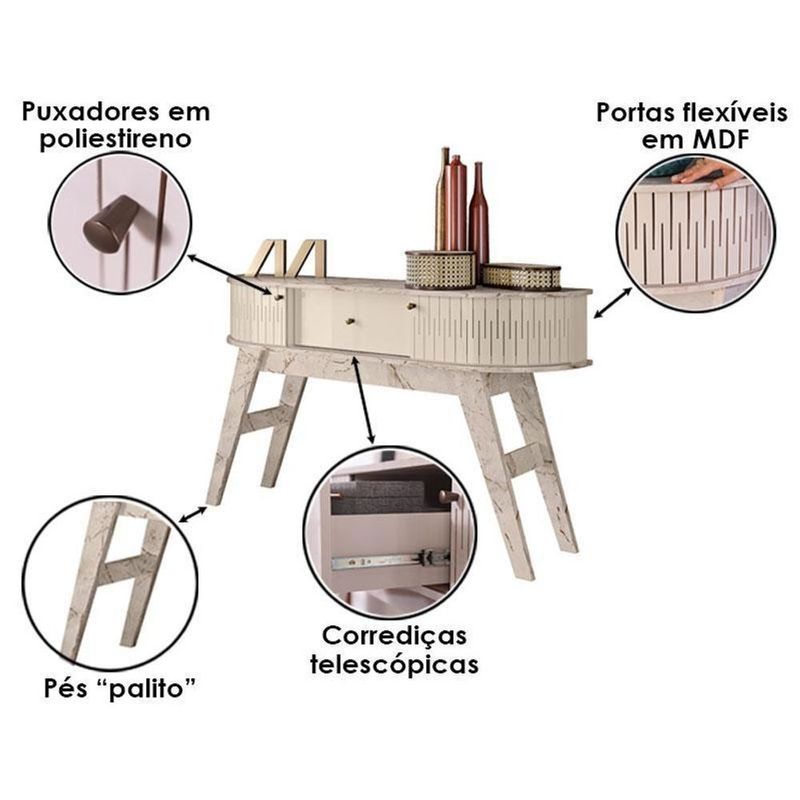 Puxadores em poliestireno

Portas flexíveis em MDF

Corrediças telescópicas

Pés “palito”