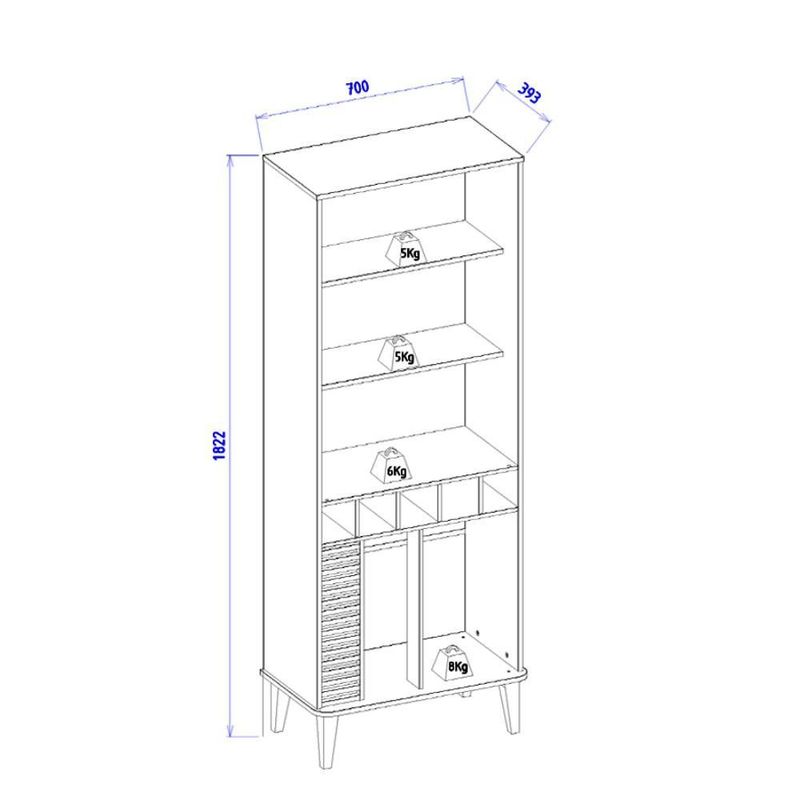 700

393

1822

5Kg

5Kg

6Kg

8Kg