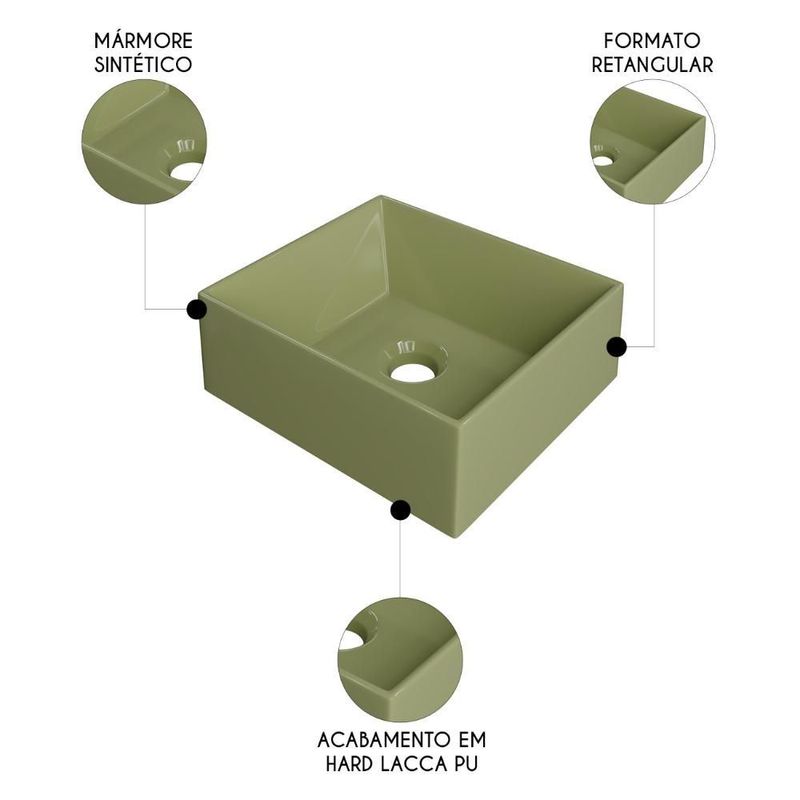 MÁRMORE SINTÉTICO

FORMATO RETANGULAR

ACABAMENTO EM HARD LACCA PU