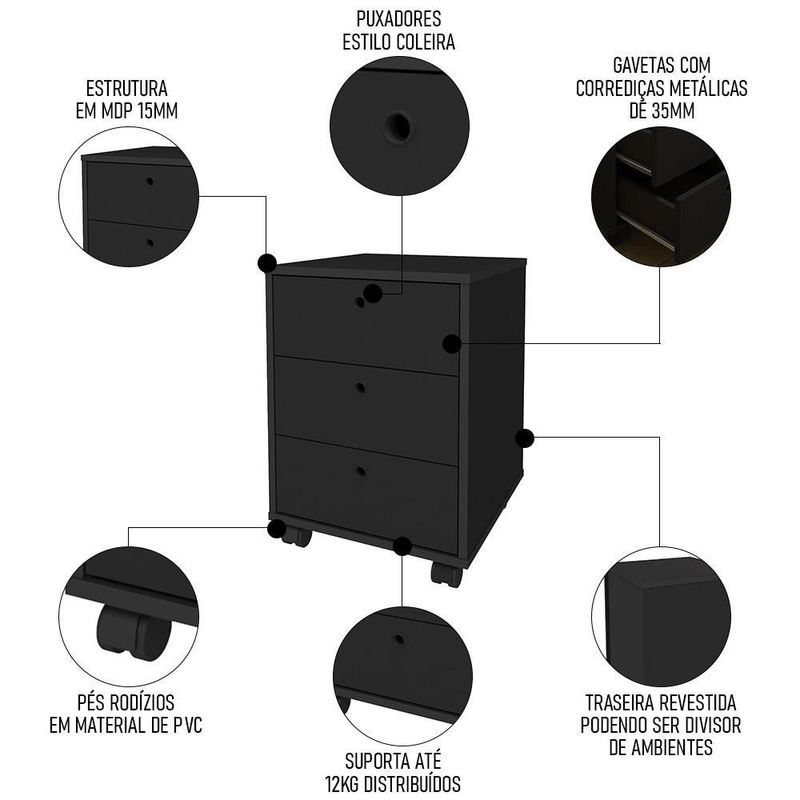 PUXADORES
ESTILO COLEIRA

ESTRUTURA
EM MDP 15MM

GAVETAS COM
CORREDIÇAS METÁLICAS
DE 35MM

PÉS RODÍZIOS
EM MATERIAL DE PVC

SUPORTA ATÉ
12KG DISTRIBUÍDOS

TRASEIRA REVESTIDA
PODENDO SER DIVISOR
DE AMBIENTES