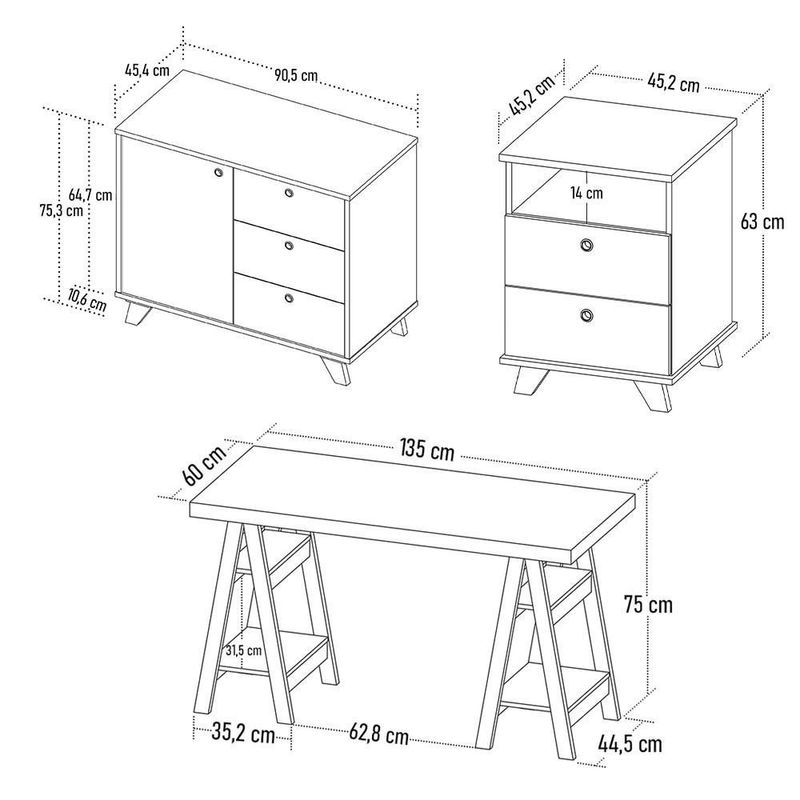 45,4 cm
90,5 cm
64,7 cm
75,3 cm
10,6 cm
45,2 cm
45,2 cm
14 cm
63 cm
60 cm
135 cm
75 cm
31,5 cm
35,2 cm
62,8 cm
44,5 cm