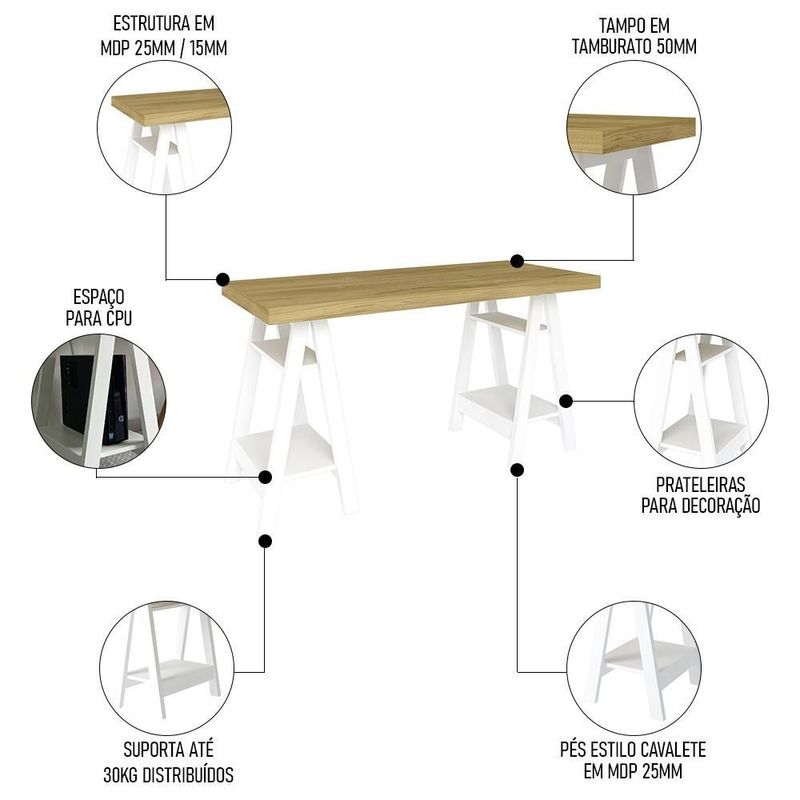 ESTRUTURA EM MDP 25MM / 15MM

TAMPO EM TAMBURATO 50MM

ESPAÇO PARA CPU

PRATELEIRAS PARA DECORAÇÃO

SUPORTA ATÉ 30KG DISTRIBUÍDOS

PÉS ESTILO CAVALETE EM MDP 25MM