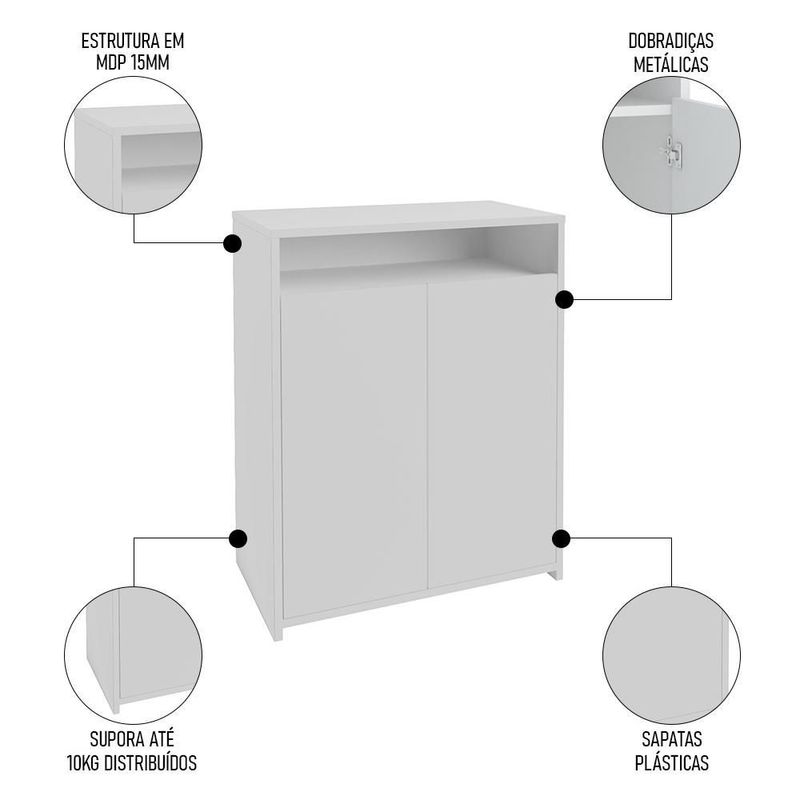 ESTRUTURA EM MDP 15MM

DOBRADIÇAS METÁLICAS

SUPORA ATÉ 10KG DISTRIBUÍDOS

SAPATAS PLÁSTICAS