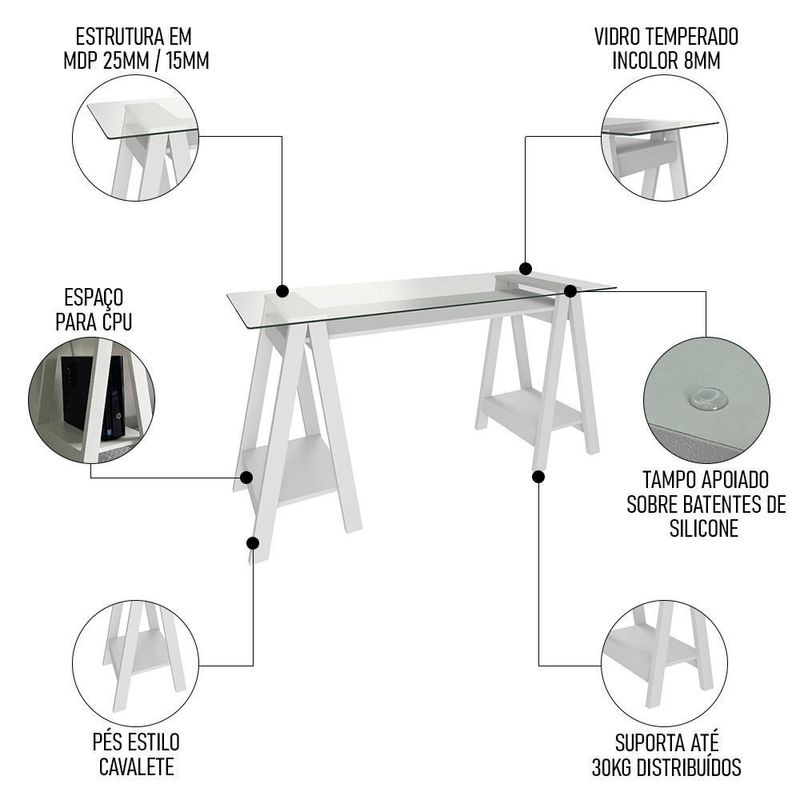 ESTRUTURA EM MDP 25MM / 15MM

VIDRO TEMPERADO INCOLOR 8MM

ESPAÇO PARA CPU

TAMPO APOIADO SOBRE BATENTES DE SILICONE

PÉS ESTILO CAVALETE

SUPORTA ATÉ 30KG DISTRIBUÍDOS