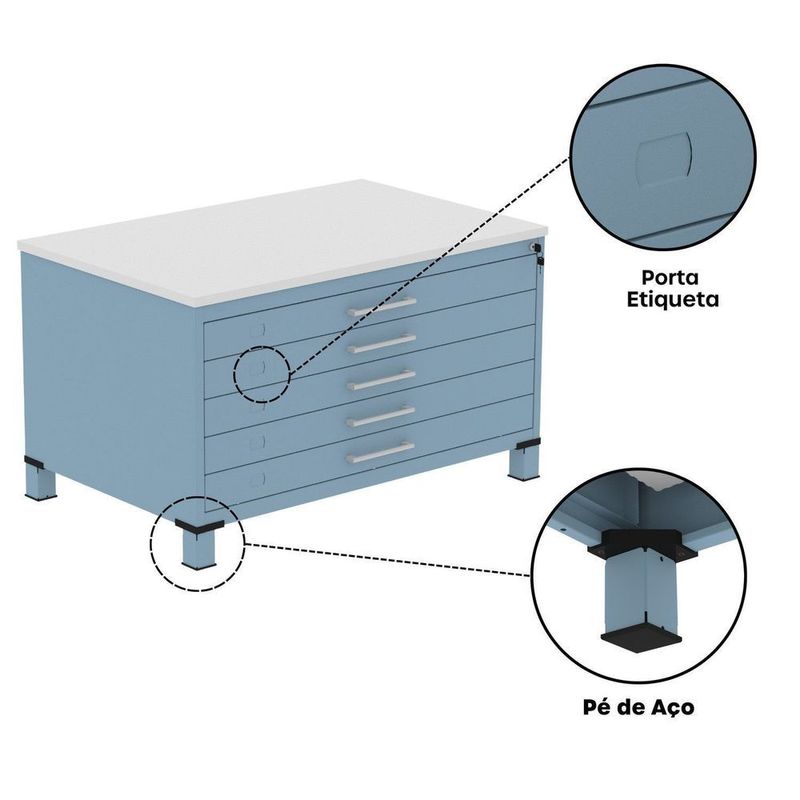 Porta
Etiqueta

Pé de Aço