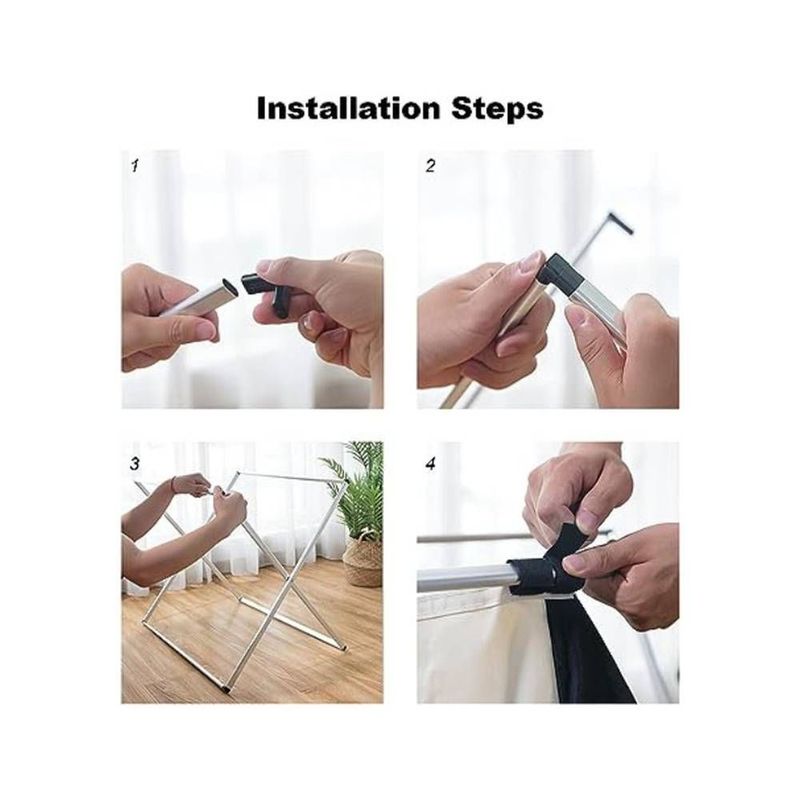 Installation Steps

1

2

3

4