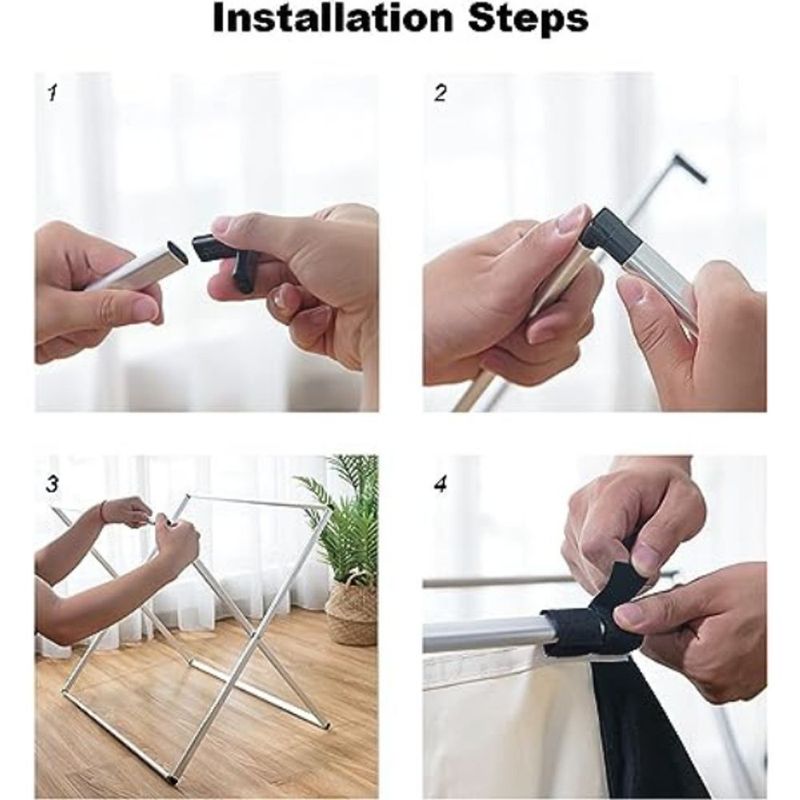 Installation Steps

1

2

3

4