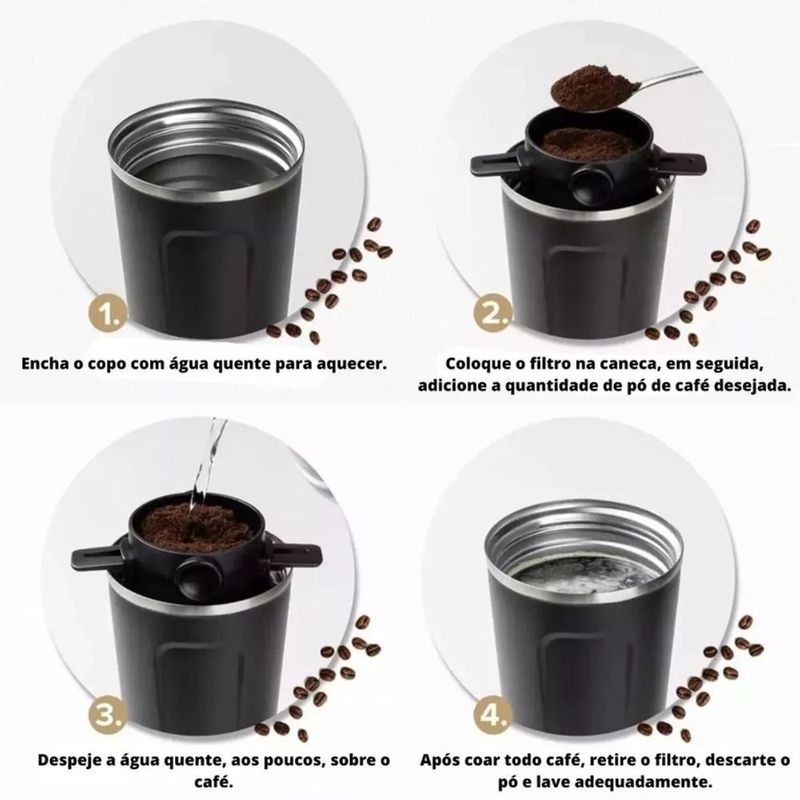 1.

Encha o copo com água quente para aquecer.

2.

Coloque o filtro na caneca, em seguida, adicione a quantidade de pó de café desejada.

3.

Despeje a água quente, aos poucos, sobre o café.

4.

Após coar todo café, retire o filtro, descarte o pó e lave adequadamente.