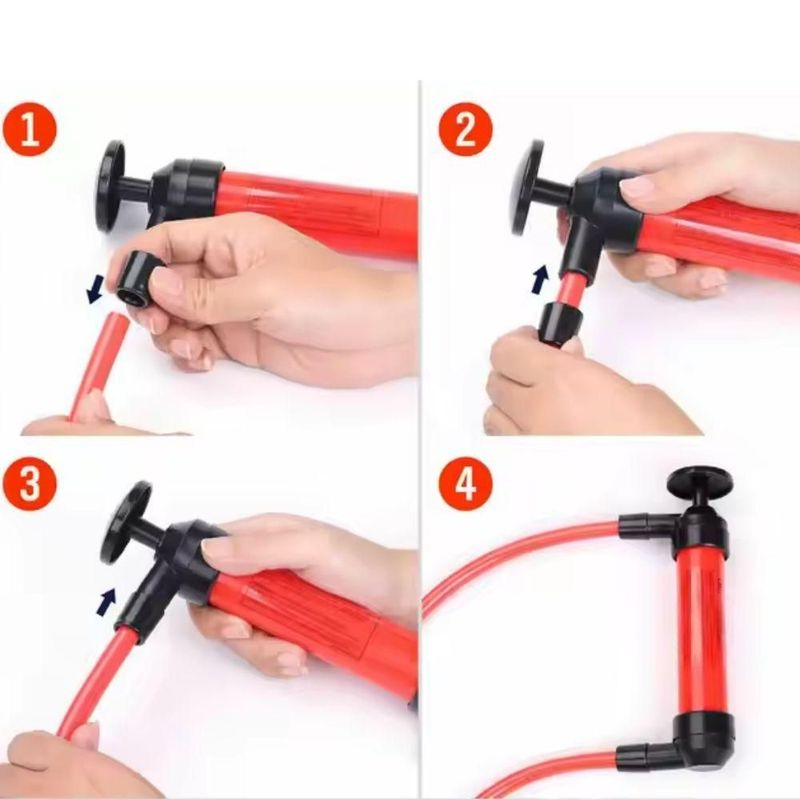 1

2

3

4