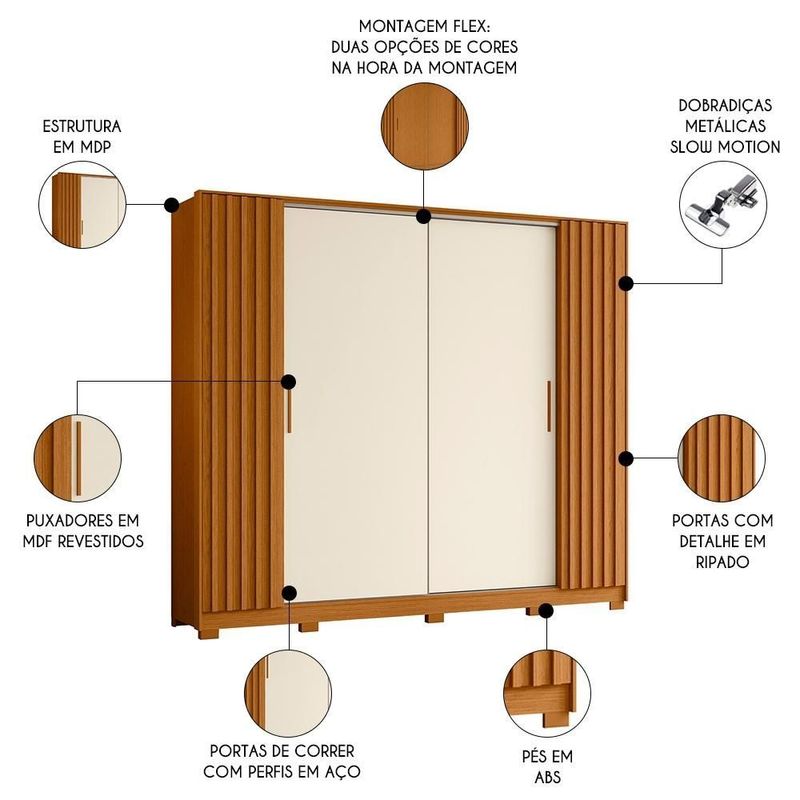 MONTAGEM FLEX:
DUAS OPÇÕES DE CORES
NA HORA DA MONTAGEM

ESTRUTURA
EM MDP

DOBRADIÇAS
METÁLICAS
SLOW MOTION

PUXADORES EM
MDF REVESTIDOS

PORTAS COM
DETALHE EM
RIPADO

PORTAS DE CORRER
COM PERFIS EM AÇO

PÉS EM
ABS