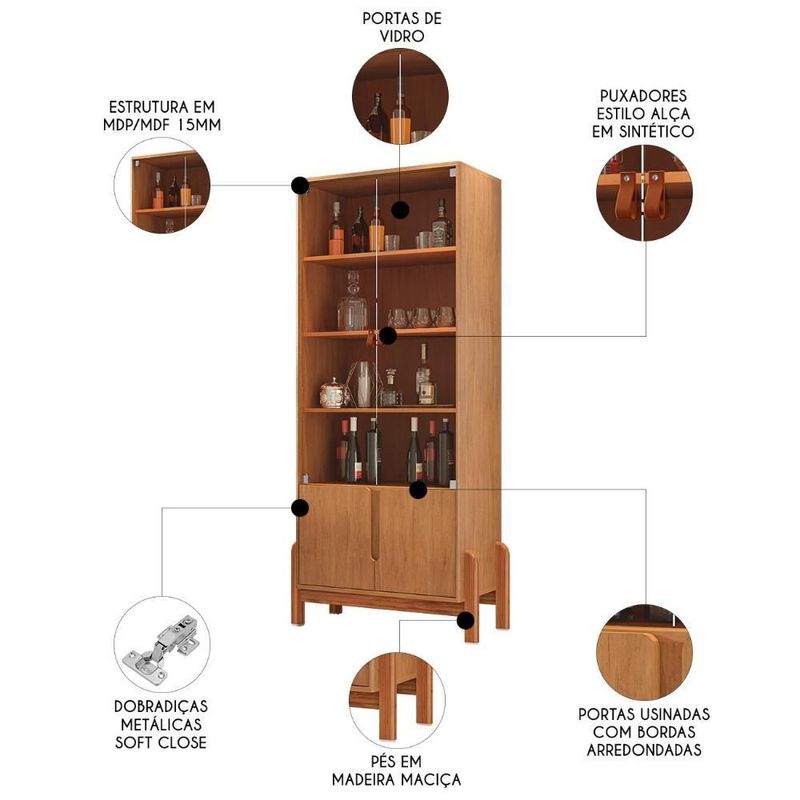 PORTAS DE VIDRO

ESTRUTURA EM MDP/MDF 15MM

PUXADORES ESTILO ALÇA EM SINTÉTICO

DOBRADIÇAS METÁLICAS SOFT CLOSE

PÉS EM MADEIRA MACIÇA

PORTAS USINADAS COM BORDAS ARREDONDADAS