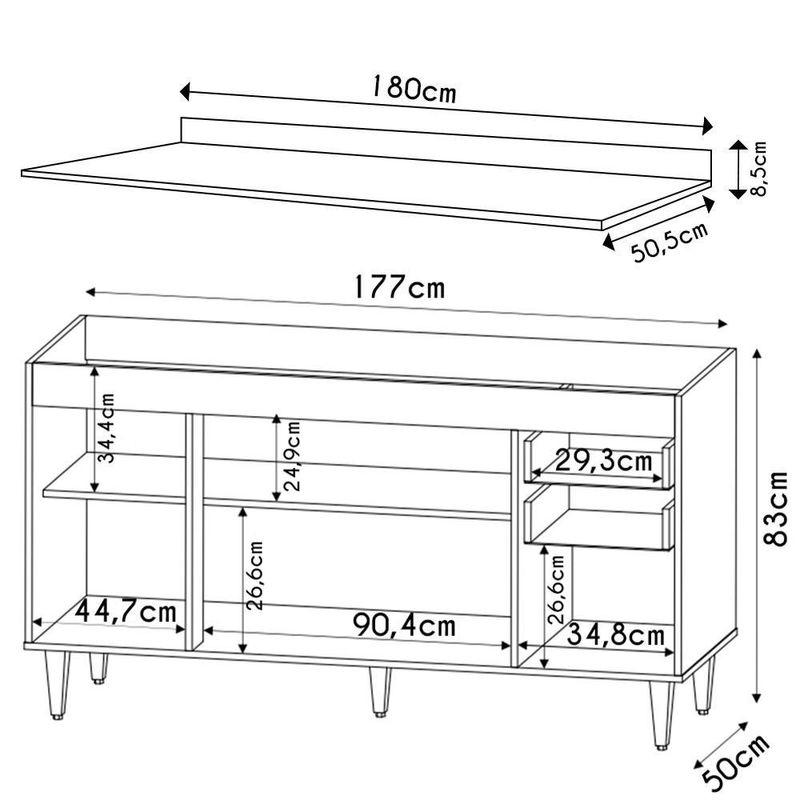 180cm

8,5cm

50,5cm

177cm

34,4cm

24,9cm

29,3cm

83cm

26,6cm

26,6cm

44,7cm

90,4cm

34,8cm

50cm