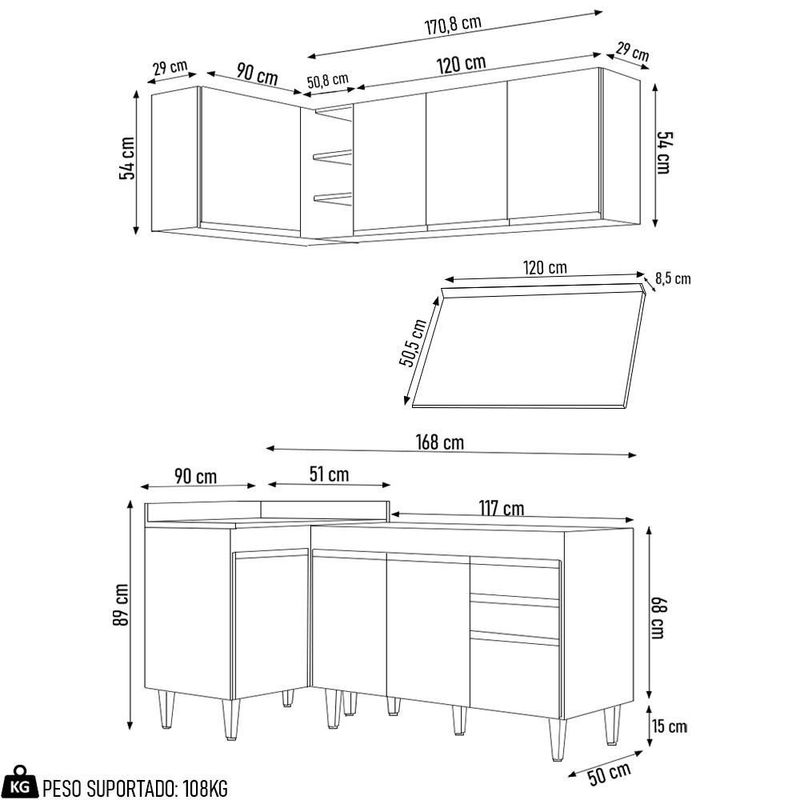 170,8 cm

29 cm
90 cm
50,8 cm
120 cm
29 cm
54 cm
54 cm

120 cm
8,5 cm
50,5 cm

168 cm
90 cm
51 cm
117 cm
89 cm
68 cm
15 cm
50 cm

KG PESO SUPORTADO: 108KG