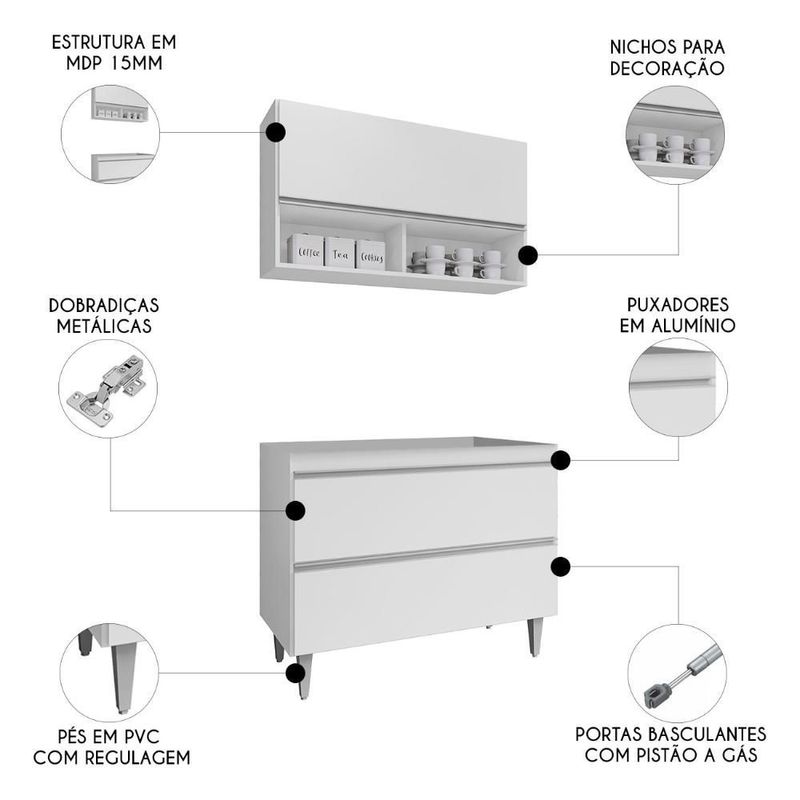 ESTRUTURA EM MDP 15MM

NICHOS PARA DECORAÇÃO

Coffee Tea Cookies

DOBRADIÇAS METÁLICAS

PUXADORES EM ALUMÍNIO

PÉS EM PVC COM REGULAGEM

PORTAS BASCULANTES COM PISTÃO A GÁS