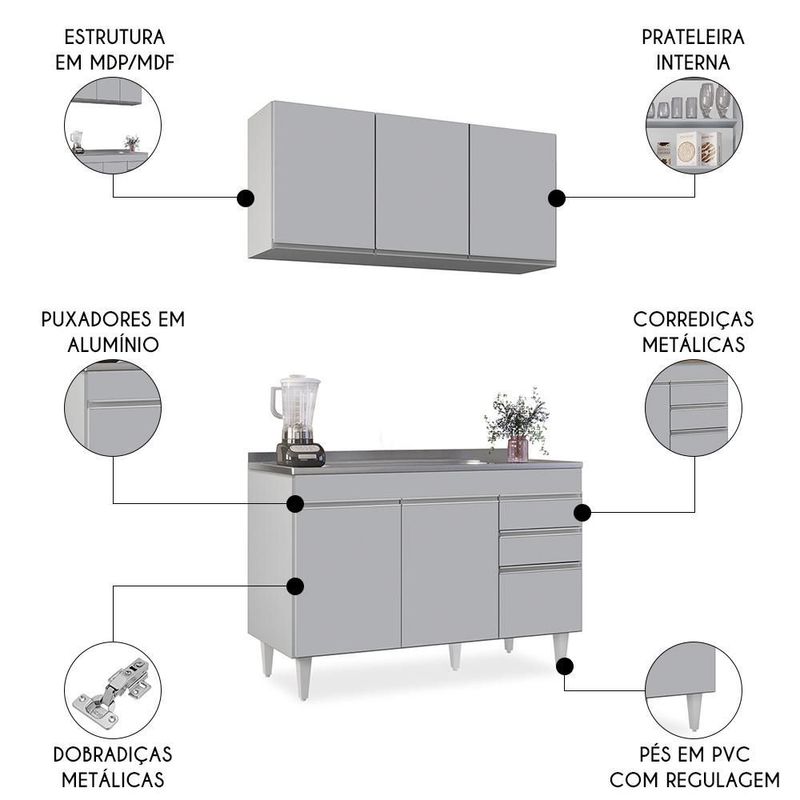 ESTRUTURA EM MDP/MDF

PRATELEIRA INTERNA

PUXADORES EM ALUMÍNIO

CORREDIÇAS METÁLICAS

DOBRADIÇAS METÁLICAS

PÉS EM PVC COM REGULAGEM