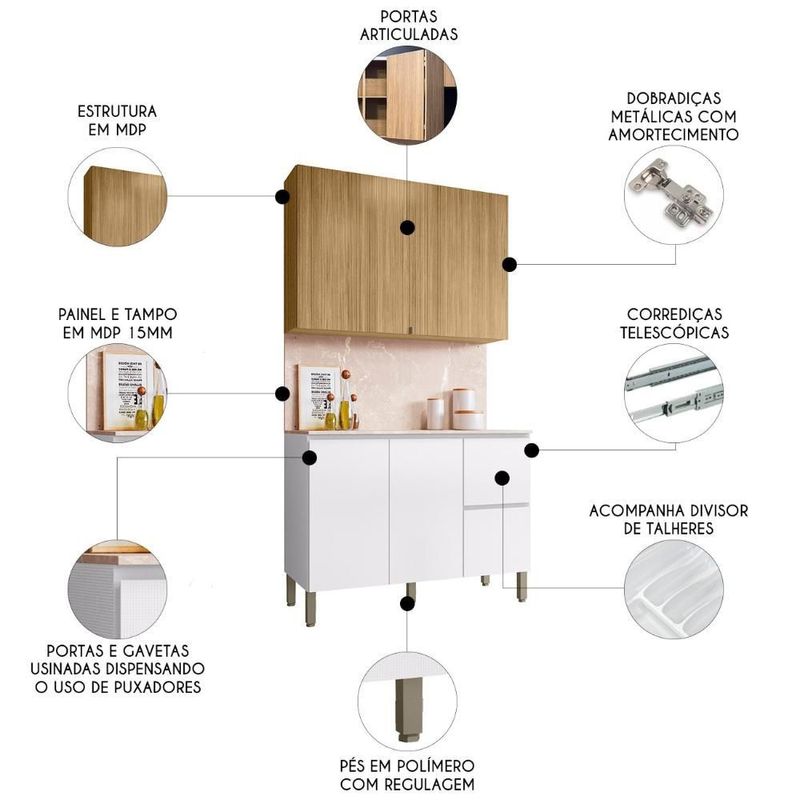 PORTAS ARTICULADAS

ESTRUTURA EM MDP

DOBRADIÇAS METÁLICAS COM AMORTECIMENTO

PAINEL E TAMPO EM MDP 15MM

CORREDIÇAS TELESCÓPICAS

ACOMPANHA DIVISOR DE TALHERES

PORTAS E GAVETAS USINADAS DISPENSANDO O USO DE PUXADORES

PÉS EM POLÍMERO COM REGULAGEM