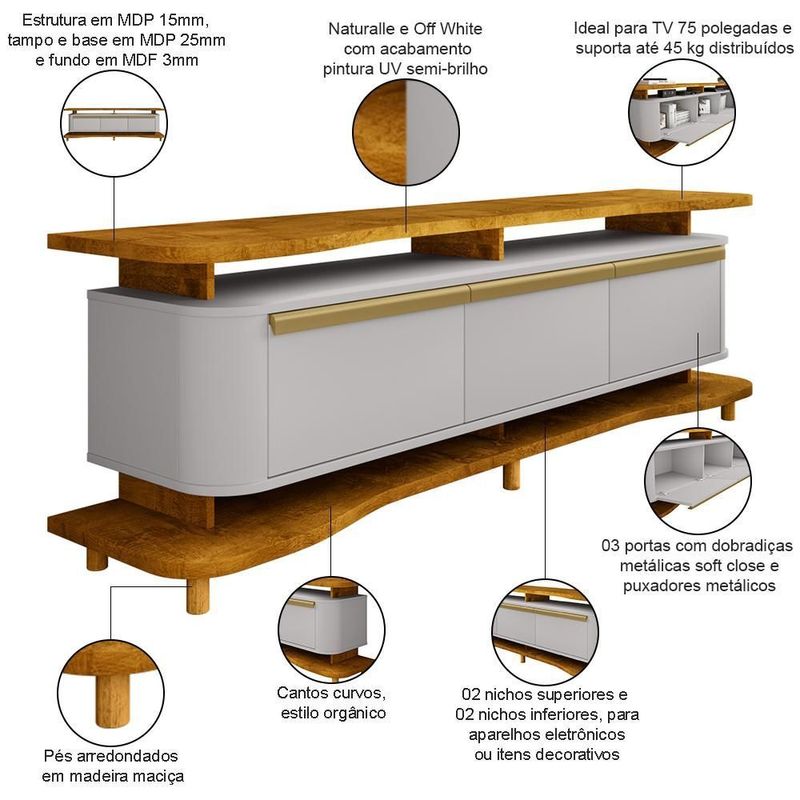 Estrutura em MDP 15mm, tampo e base em MDP 25mm e fundo em MDF 3mm

Naturalle e Off White com acabamento pintura UV semi-brilho

Ideal para TV 75 polegadas e suporta até 45 kg distribuídos

03 portas com dobradiças metálicas soft close e puxadores metálicos

Pés arredondados em madeira maciça

Cantos curvos, estilo orgânico

02 nichos superiores e 02 nichos inferiores, para aparelhos eletrônicos ou itens decorativos