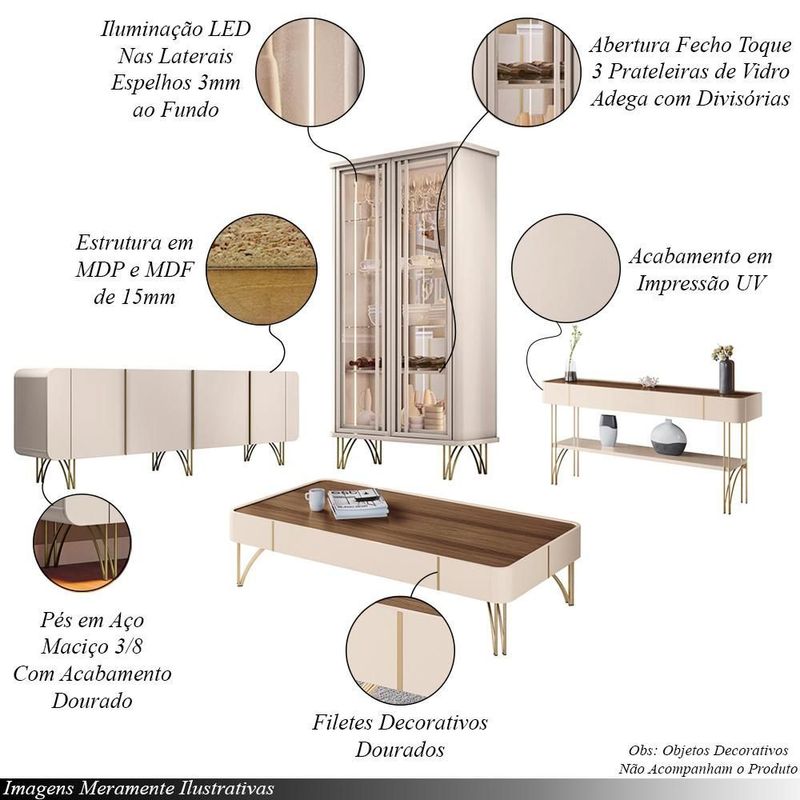 Iluminação LED
Nas Laterais
Espelhos 3mm
ao Fundo

Abertura Fecho Toque
3 Prateleiras de Vidro
Adega com Divisórias

Estrutura em
MDP e MDF
de 15mm

Acabamento em
Impressão UV

Pés em Aço
Maciço 3/8
Com Acabamento
Dourado

Filetes Decorativos
Dourados

Obs: Objetos Decorativos
Não Acompanham o Produto

Imagens Meramente Ilustrativas