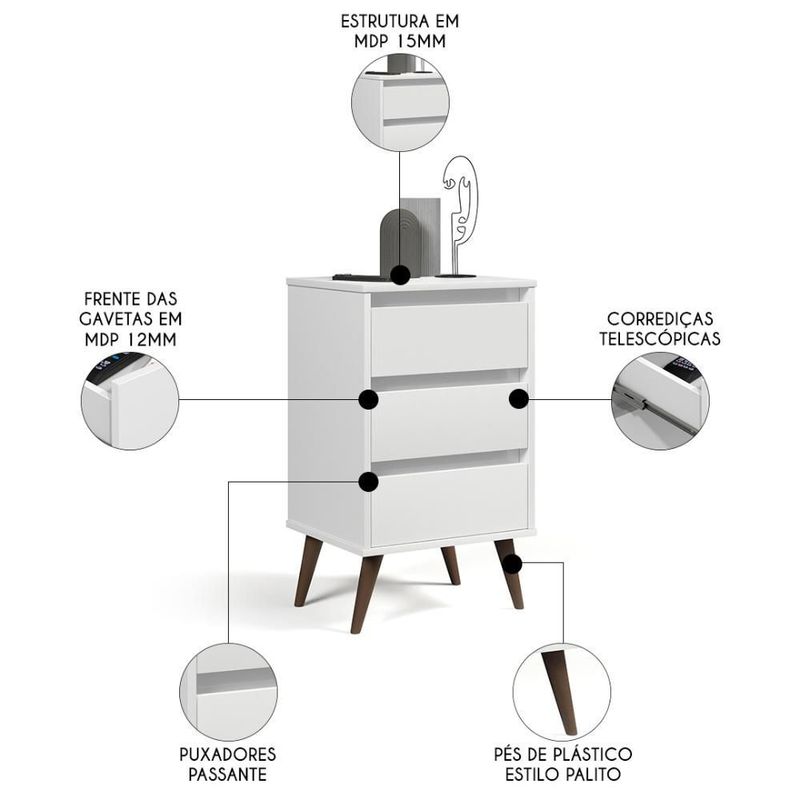 ESTRUTURA EM MDP 15MM

FRENTE DAS GAVETAS EM MDP 12MM

CORREDIÇAS TELESCÓPICAS

PUXADORES PASSANTE

PÉS DE PLÁSTICO ESTILO PALITO