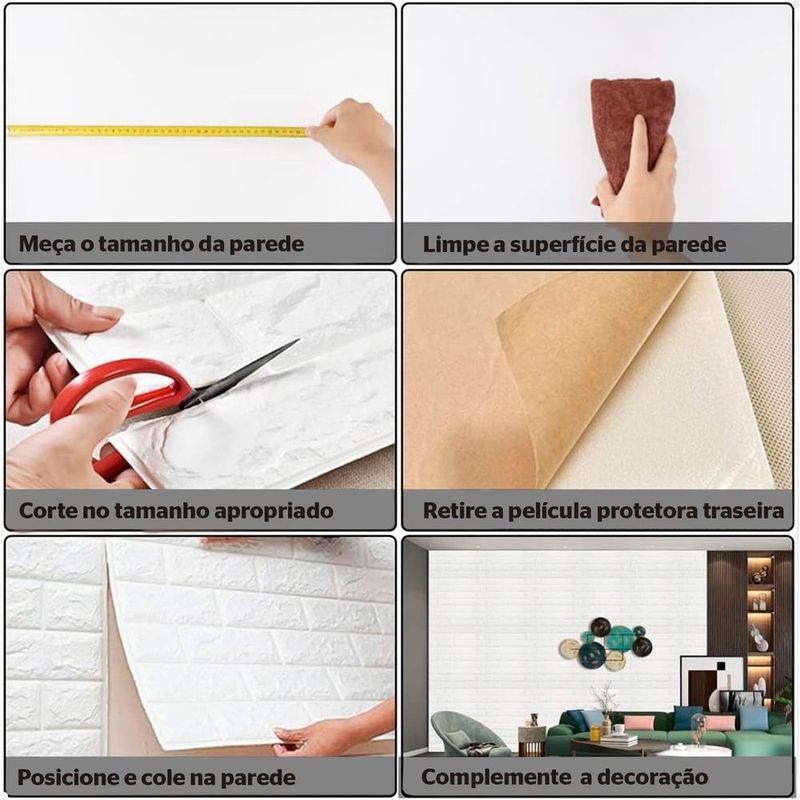 Meça o tamanho da parede

Limpe a superfície da parede

Corte no tamanho apropriado

Retire a película protetora traseira

Posicione e cole na parede

Complemente  a decoração