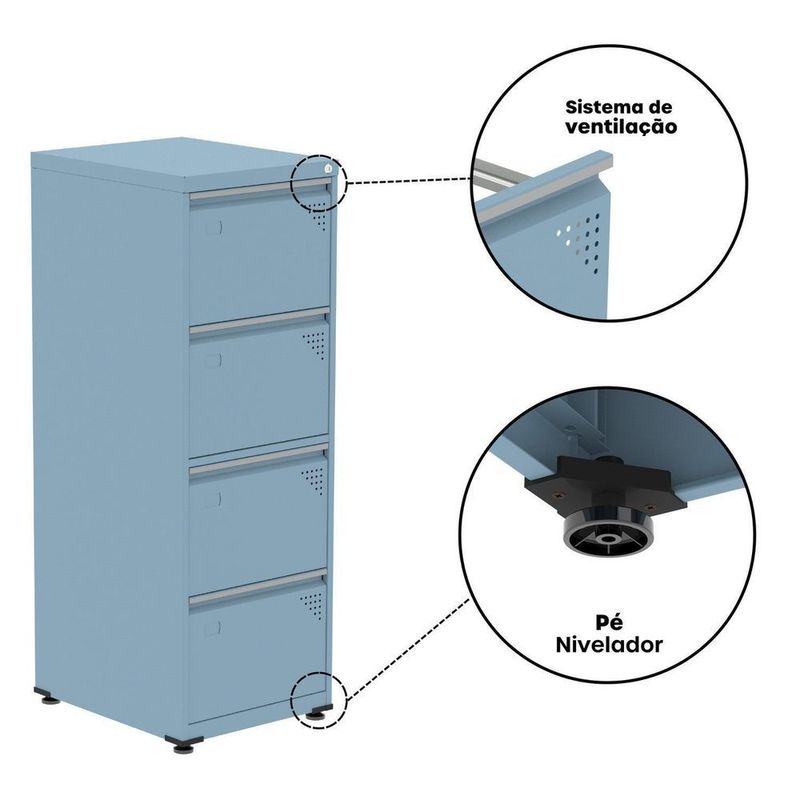 Sistema de ventilação

Pé Nivelador