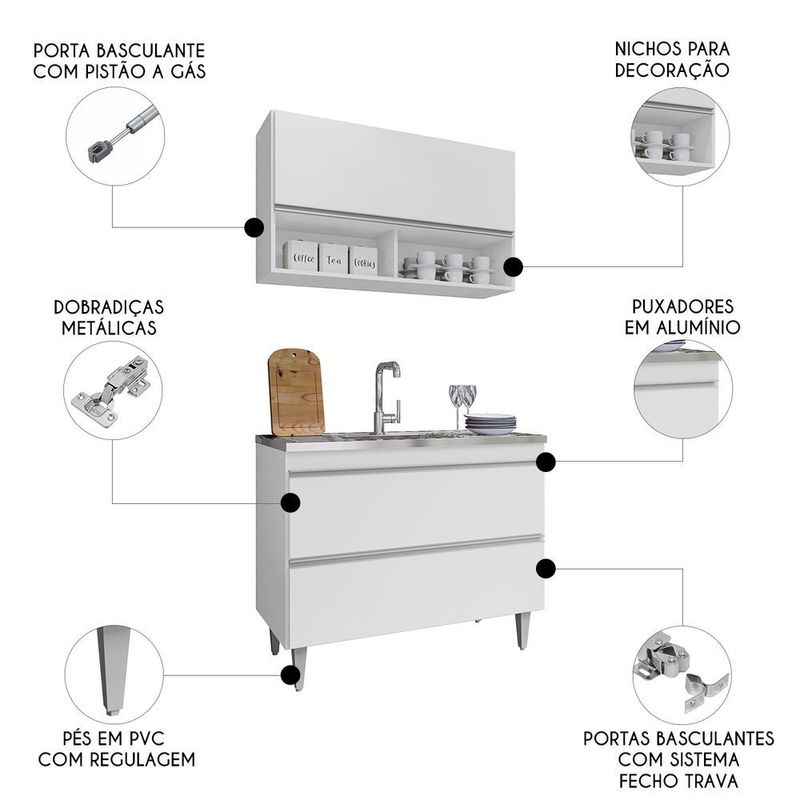 PORTA BASCULANTE COM PISTÃO A GÁS

NICHOS PARA DECORAÇÃO

Coffee Tea Cookies

DOBRADIÇAS METÁLICAS

PUXADORES EM ALUMÍNIO

PÉS EM PVC COM REGULAGEM

PORTAS BASCULANTES COM SISTEMA FECHO TRAVA