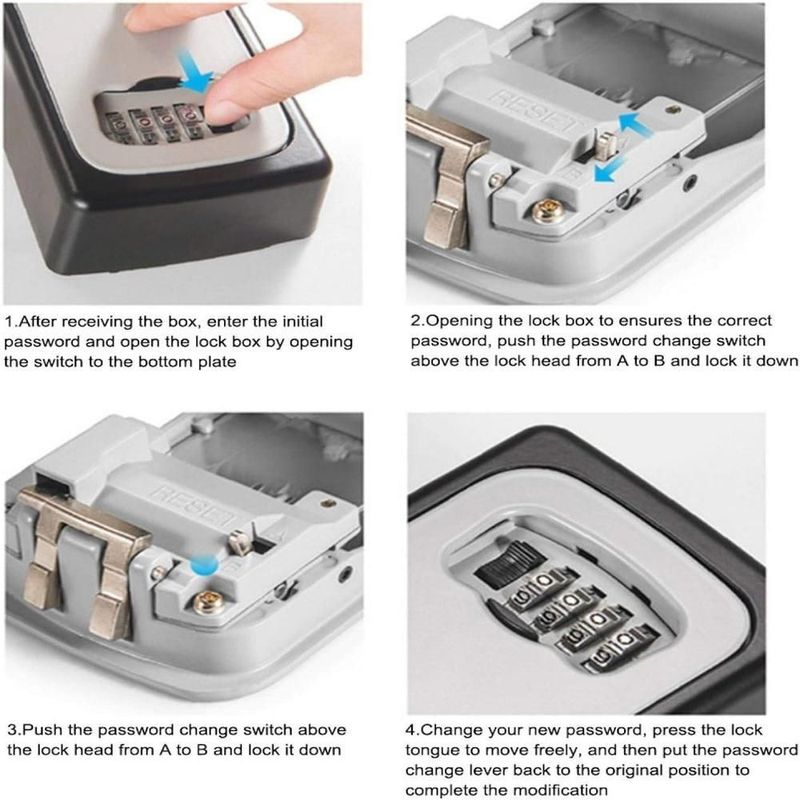 RESET

1.After receiving the box, enter the initial password and open the lock box by opening the switch to the bottom plate

2.Opening the lock box to ensures the correct password, push the password change switch above the lock head from A to B and lock it down

RESET

3.Push the password change switch above the lock head from A to B and lock it down

4.Change your new password, press the lock tongue to move freely, and then put the password change lever back to the original position to complete the modification