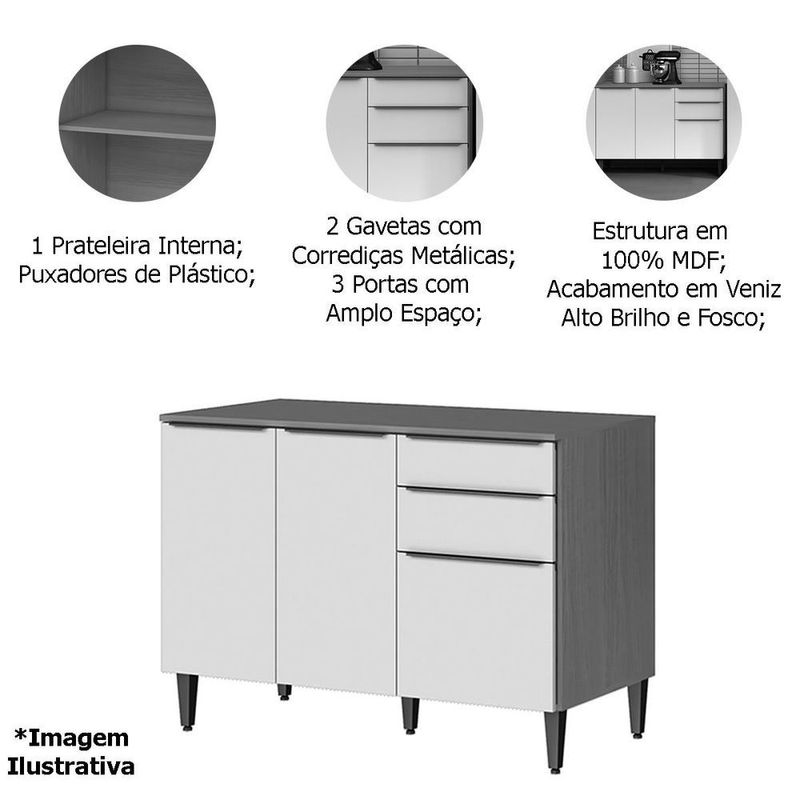 1 Prateleira Interna;
Puxadores de Plástico;

2 Gavetas com
Corrediças Metálicas;
3 Portas com
Amplo Espaço;

Estrutura em
100% MDF;
Acabamento em Veniz
Alto Brilho e Fosco;

*Imagem
Ilustrativa