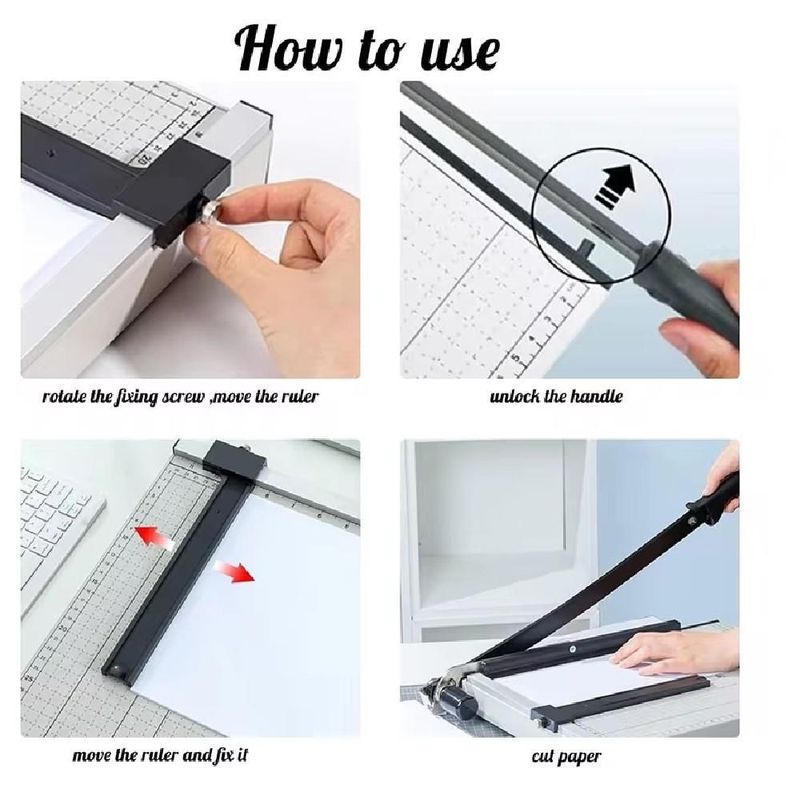 How to use

rotate the fixing screw ,move the ruler

unlock the handle

move the ruler and fix it

cut paper