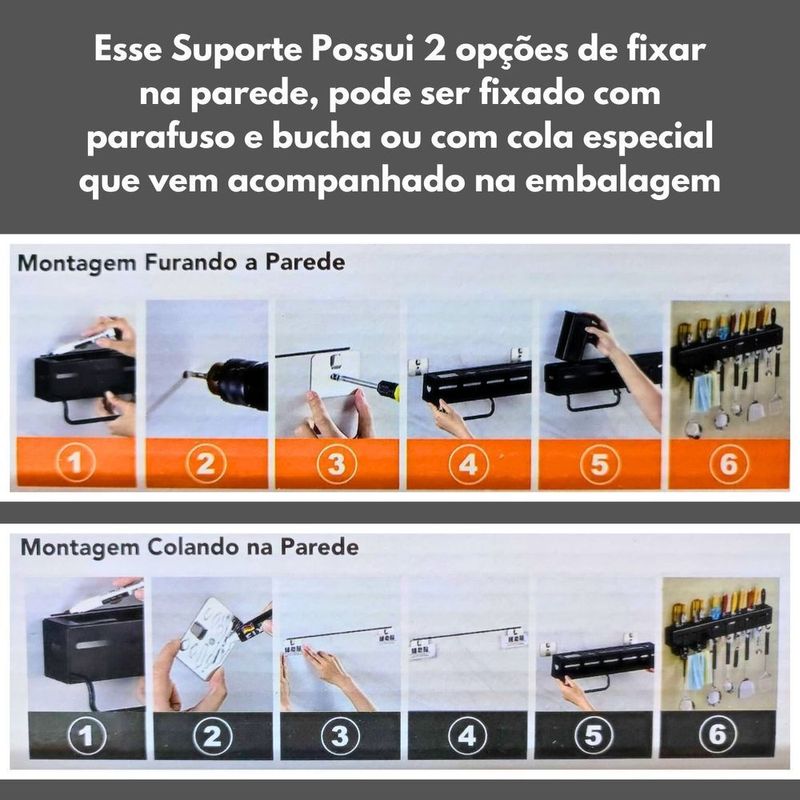 Esse Suporte Possui 2 opções de fixar na parede, pode ser fixado com parafuso e bucha ou com cola especial que vem acompanhado na embalagem

Montagem Furando a Parede

1 2 3 4 5 6

Montagem Colando na Parede

1 2 3 4 5 6