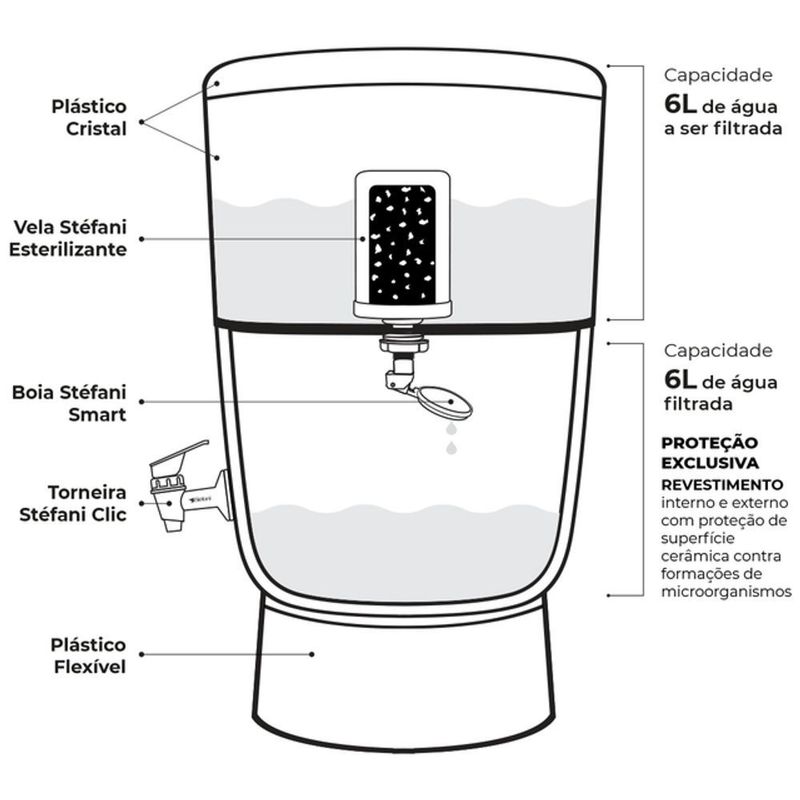 Plástico Cristal

Vela Stéfani Esterilizante

Boia Stéfani Smart

Torneira Stéfani Clic

Plástico Flexível

Capacidade
6L de água a ser filtrada

Capacidade
6L de água filtrada

PROTEÇÃO EXCLUSIVA
REVESTIMENTO interno e externo com proteção de superfície cerâmica contra formações de microorganismos