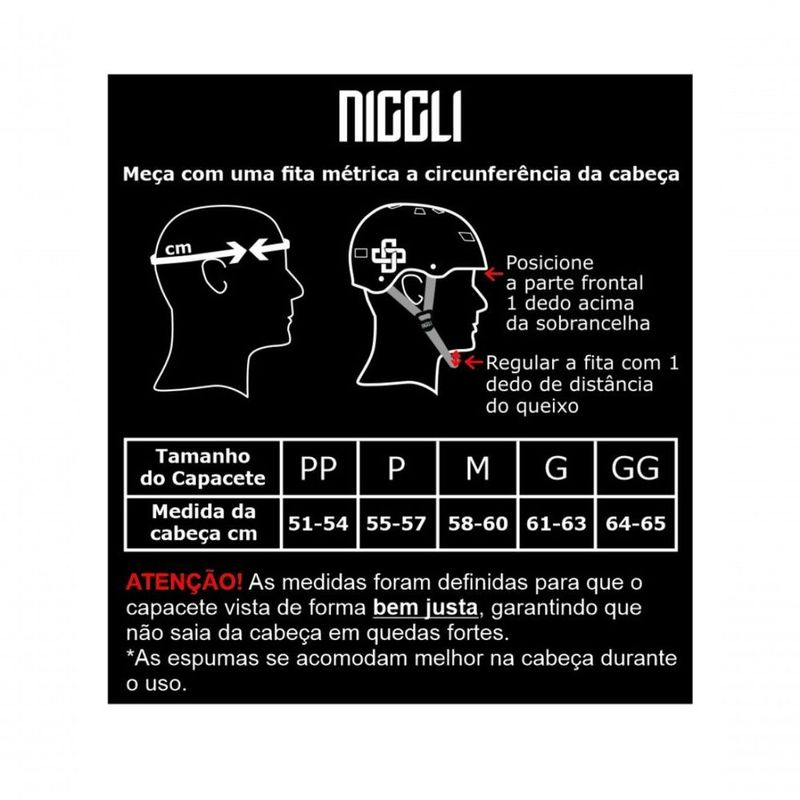 NIGGLI

Meça com uma fita métrica a circunferência da cabeça

cm

Posicione a parte frontal 1 dedo acima da sobrancelha

Regular a fita com 1 dedo de distância do queixo

| Tamanho do Capacete | PP | P | M | G | GG |
|---|---|---|---|---|---|
| Medida da cabeça cm | 51-54 | 55-57 | 58-60 | 61-63 | 64-65 |

ATENÇÃO! As medidas foram definidas para que o capacete vista de forma bem justa, garantindo que não saia da cabeça em quedas fortes.
*As espumas se acomodam melhor na cabeça durante o uso.