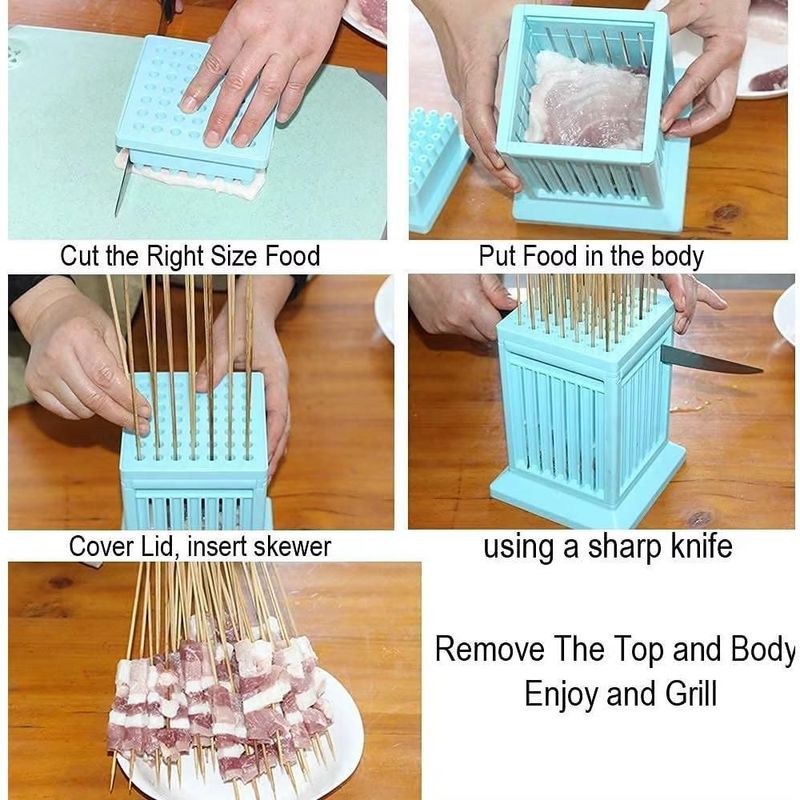 Cut the Right Size Food

Put Food in the body

Cover Lid, insert skewer

using a sharp knife

Remove The Top and Body
Enjoy and Grill