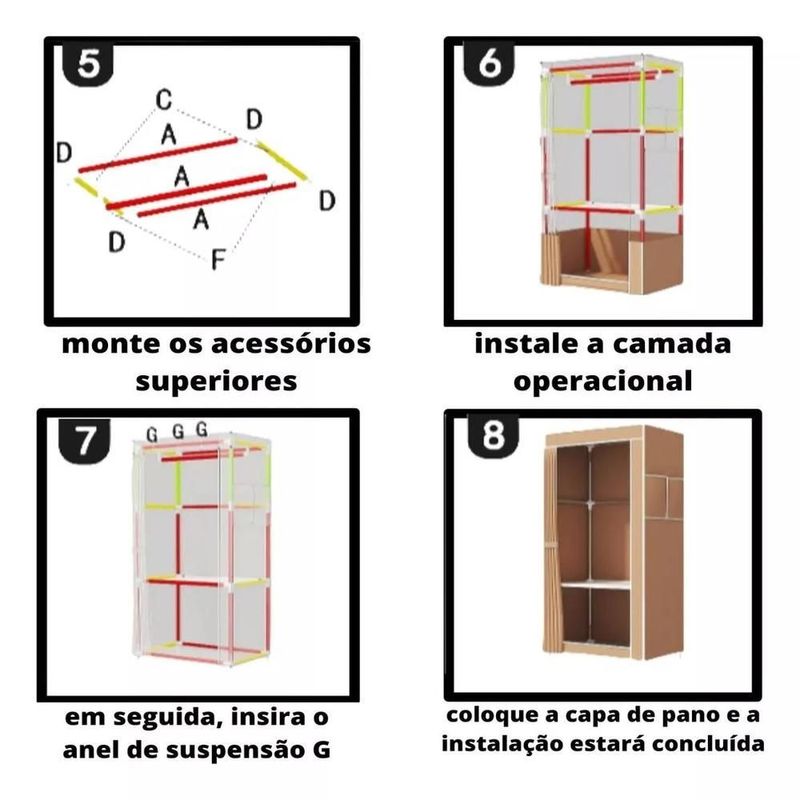 5

C
D
A
D
A
D
A
D
F

monte os acessórios superiores

6

instale a camada operacional

7

G G G

em seguida, insira o anel de suspensão G

8

coloque a capa de pano e a instalação estará concluída