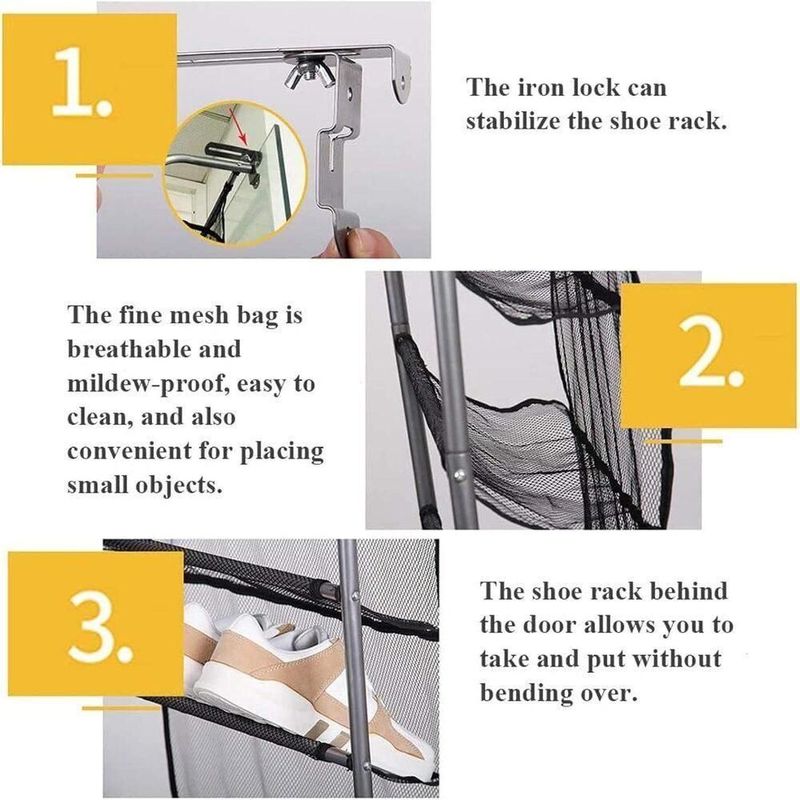 1.

The iron lock can stabilize the shoe rack.

The fine mesh bag is breathable and mildew-proof, easy to clean, and also convenient for placing small objects.

2.

3.

The shoe rack behind the door allows you to take and put without bending over.