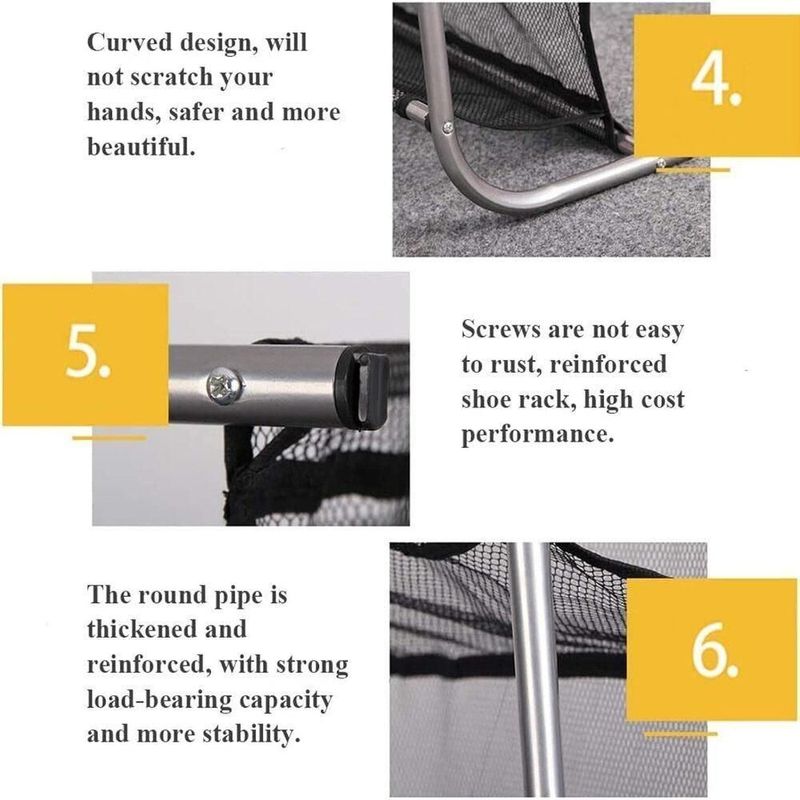 Curved design, will not scratch your hands, safer and more beautiful.

4.

5.

Screws are not easy to rust, reinforced shoe rack, high cost performance.

The round pipe is thickened and reinforced, with strong load-bearing capacity and more stability.

6.