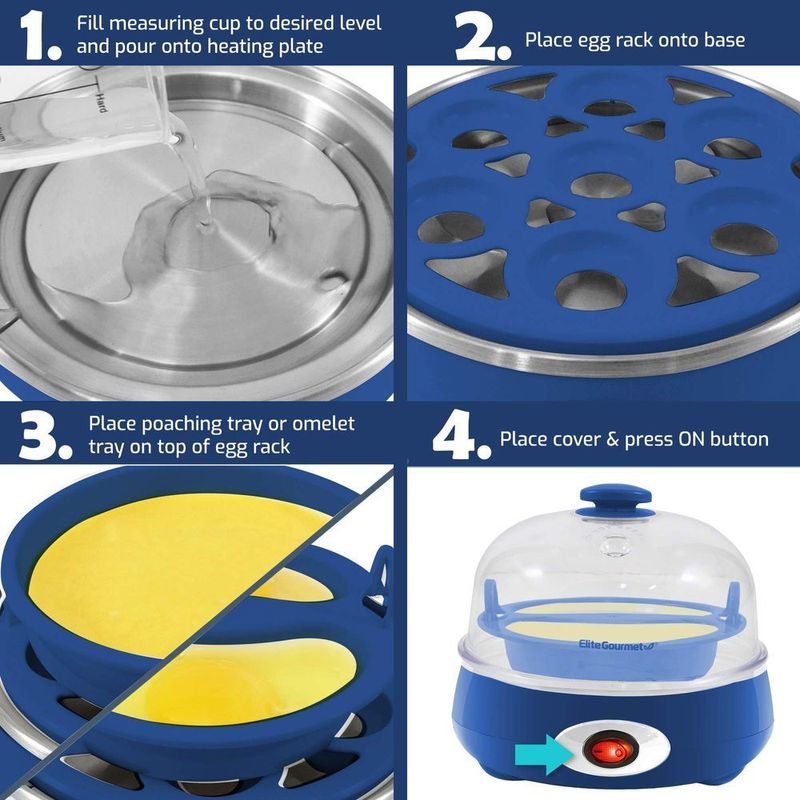 1. Fill measuring cup to desired level and pour onto heating plate

Hard

2. Place egg rack onto base

3. Place poaching tray or omelet tray on top of egg rack

4. Place cover & press ON button

Elite Gourmet