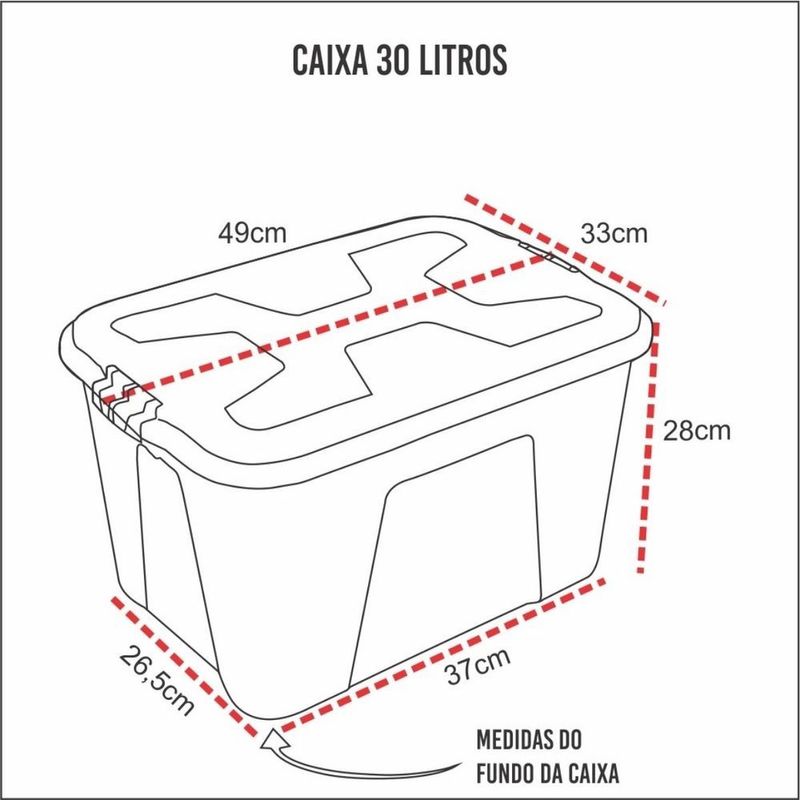 CAIXA 30 LITROS

49cm

33cm

28cm

26,5cm

37cm

MEDIDAS DO FUNDO DA CAIXA