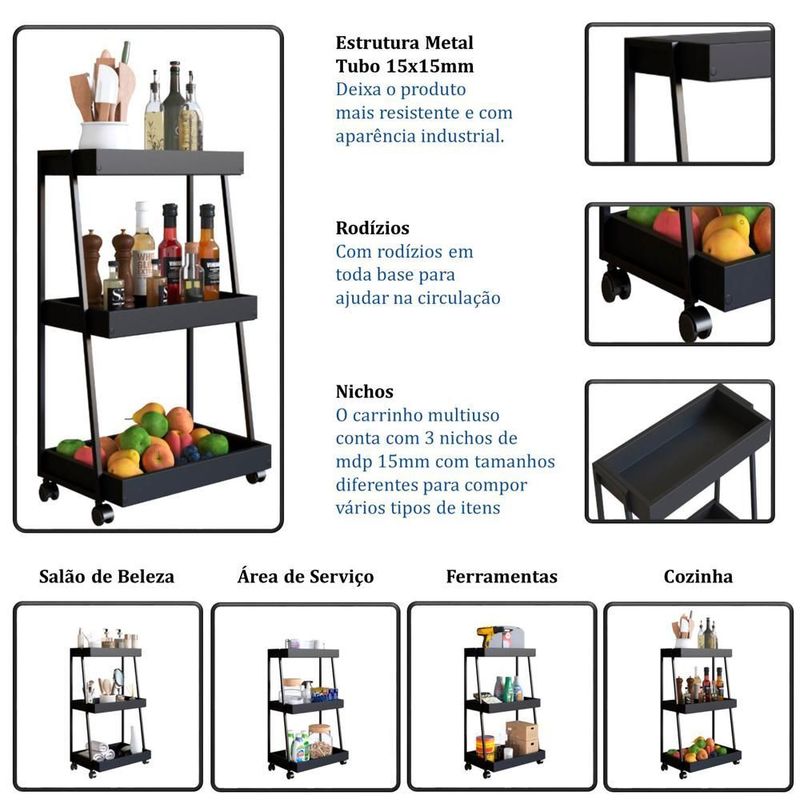 Estrutura Metal
Tubo 15x15mm
Deixa o produto mais resistente e com aparência industrial.

Rodízios
Com rodízios em toda base para ajudar na circulação

Nichos
O carrinho multiuso conta com 3 nichos de mdp 15mm com tamanhos diferentes para compor vários tipos de itens

Salão de Beleza

Área de Serviço

Ferramentas

Cozinha