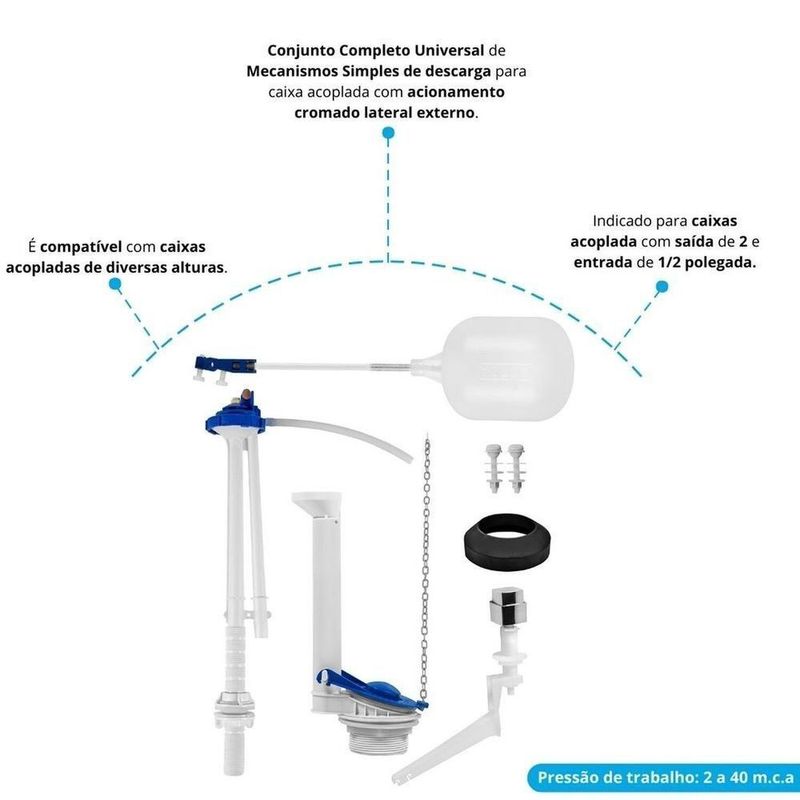 Conjunto Completo Universal de Mecanismos Simples de descarga para caixa acoplada com acionamento cromado lateral externo.

É compatível com caixas acopladas de diversas alturas.

Indicado para caixas acoplada com saída de 2 e entrada de 1/2 polegada.

Pressão de trabalho: 2 a 40 m.c.a