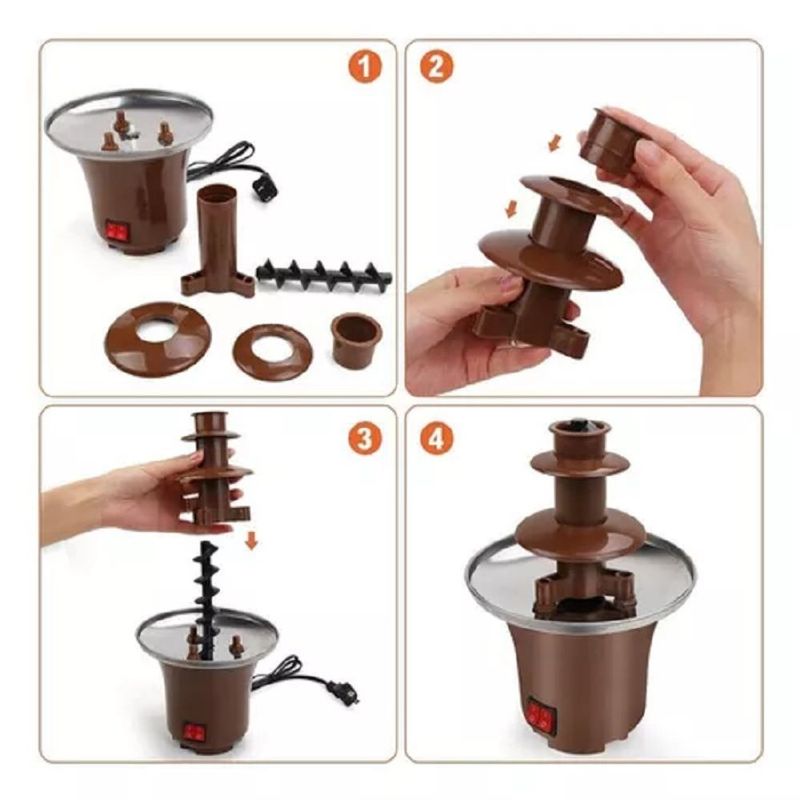 1

2

3

4