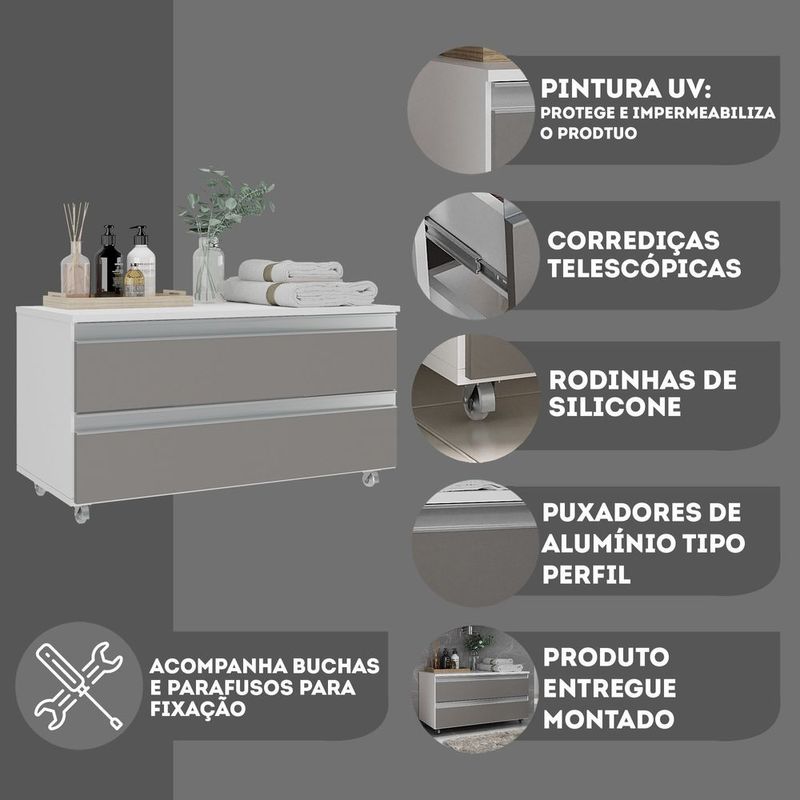 PINTURA UV:
PROTEGE E IMPERMEABILIZA O PRODTUO

CORREDIÇAS TELESCÓPICAS

RODINHAS DE SILICONE

PUXADORES DE ALUMÍNIO TIPO PERFIL

ACOMPANHA BUCHAS E PARAFUSOS PARA FIXAÇÃO

PRODUTO ENTREGUE MONTADO